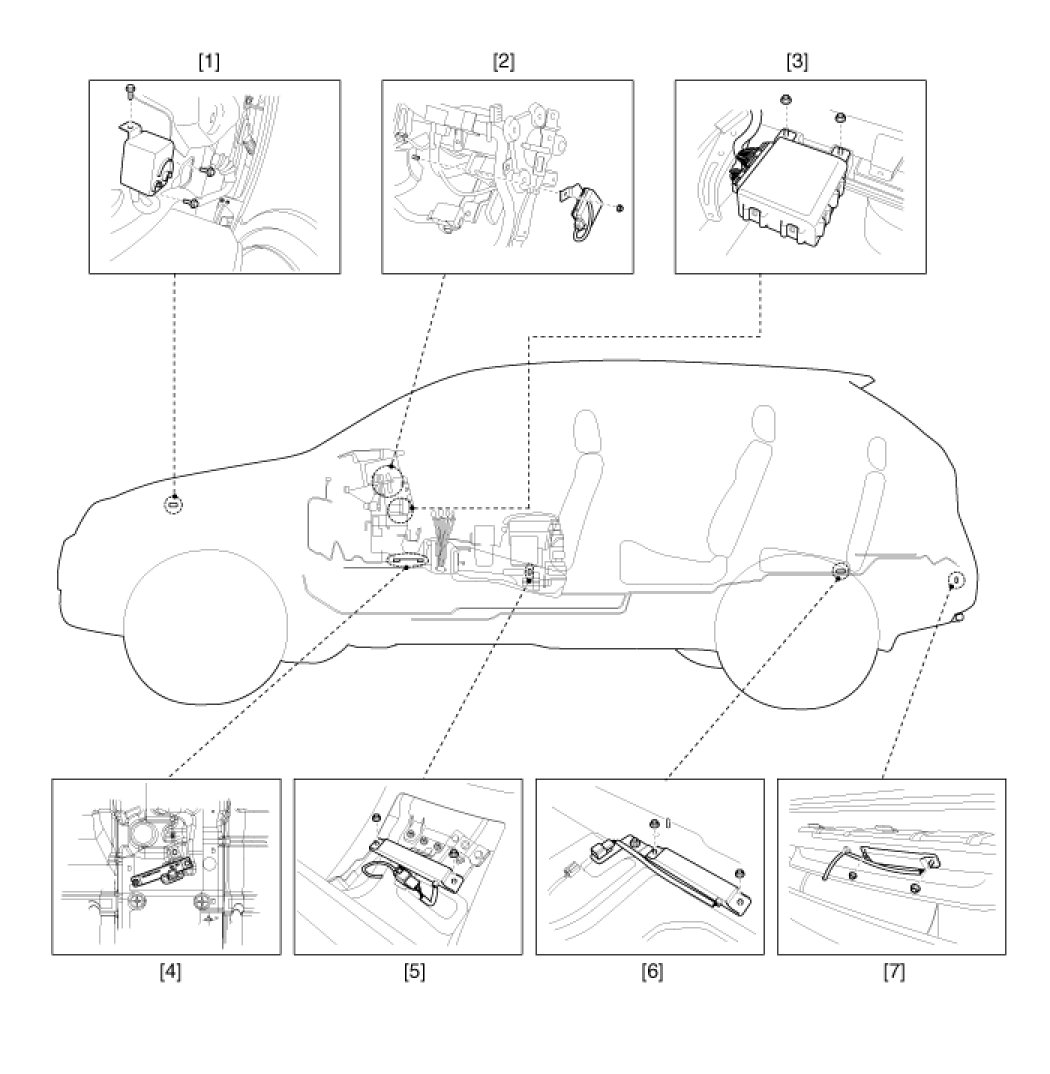 [1]

[2]

[3]

[4]

[5]

[6]

[7]