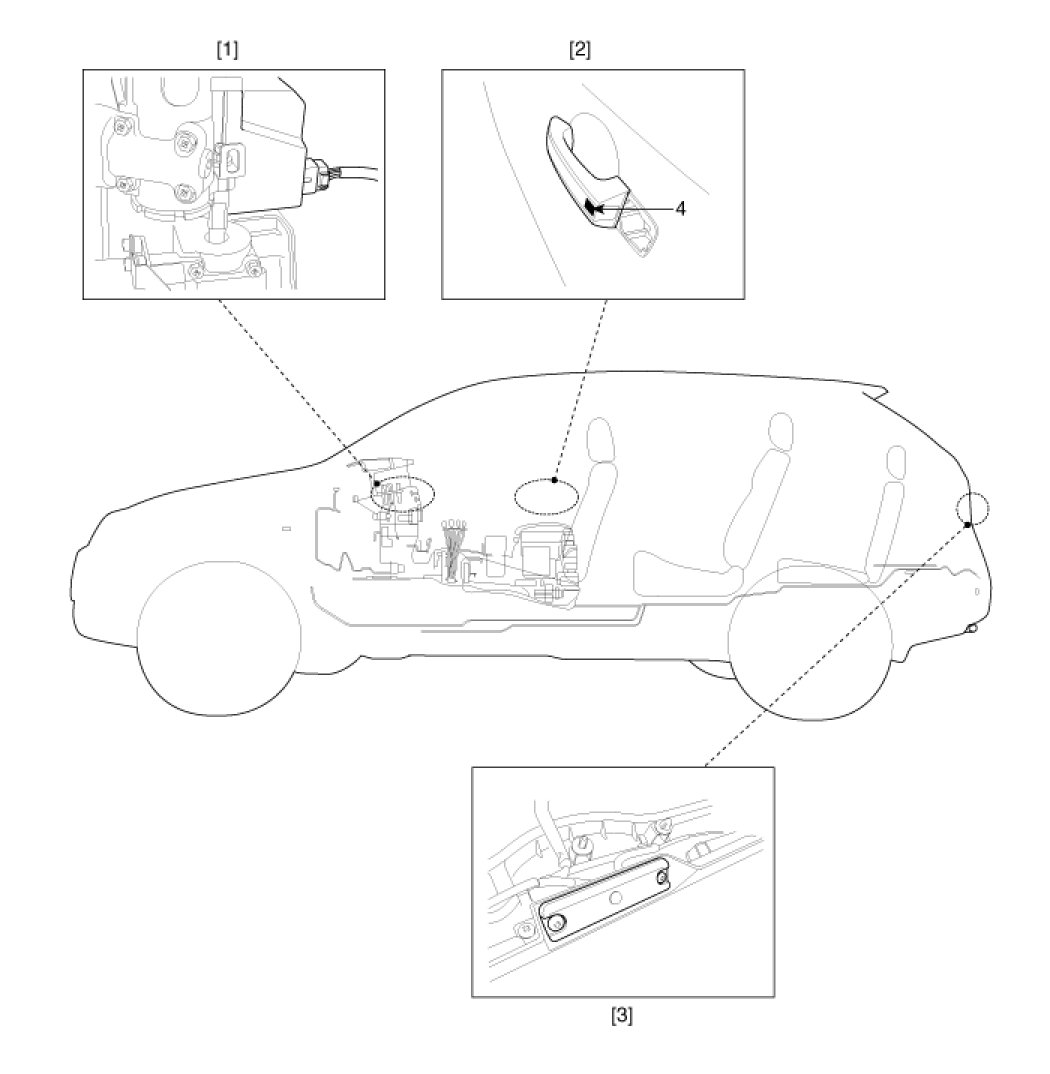 [1]

[2]

4

[3]