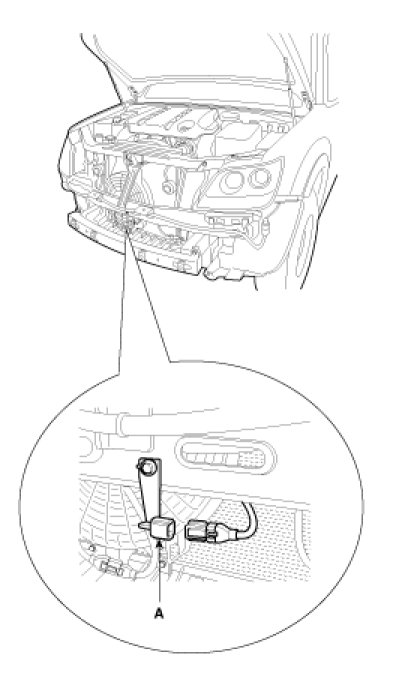 A