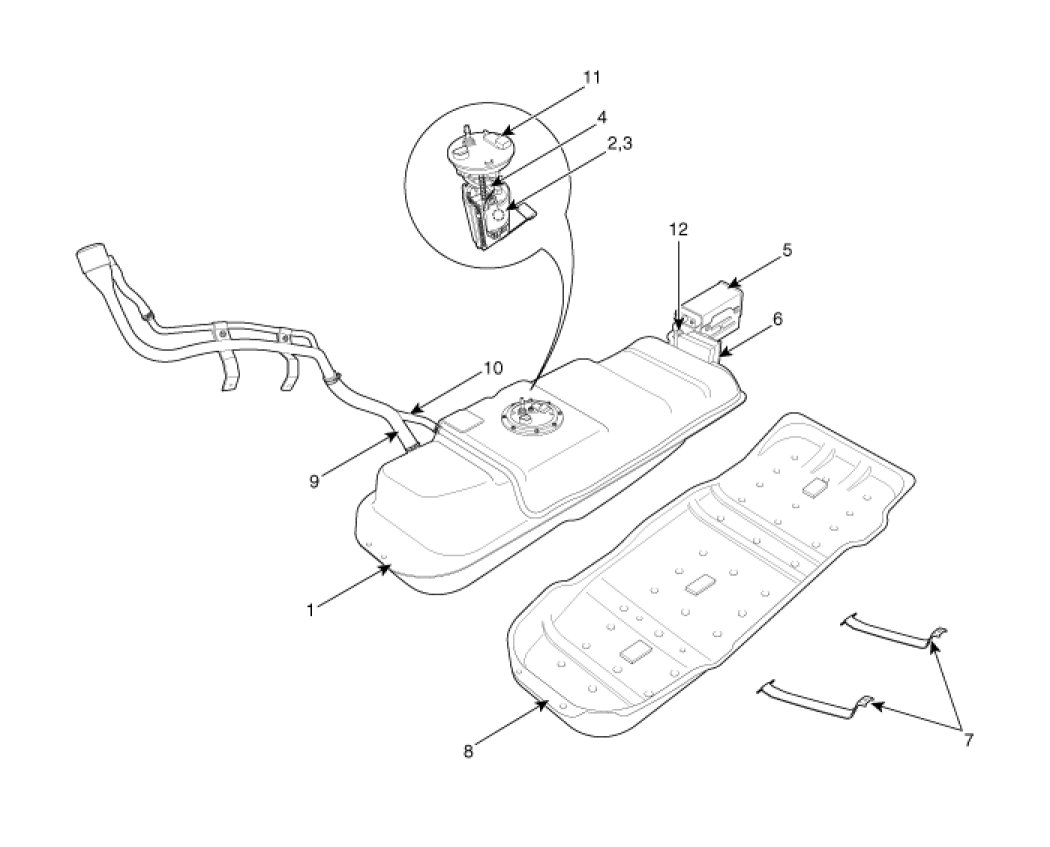 11
4
2,3
12
5
6
10
9
1
8
7