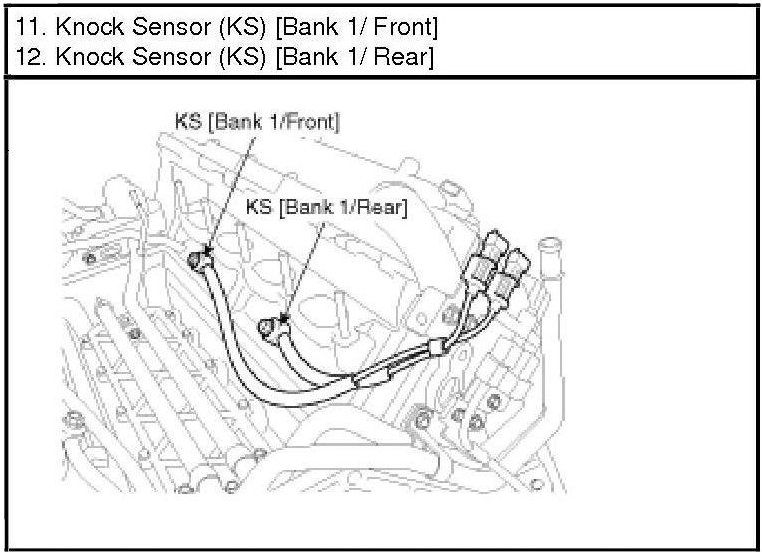 11. Knock Sensor (KS) [Bank 1/ Front]
12. Knock Sensor (KS) [Bank 1/ Rear]

KS [Bank 1/Front]

KS [Bank 1/Rear]