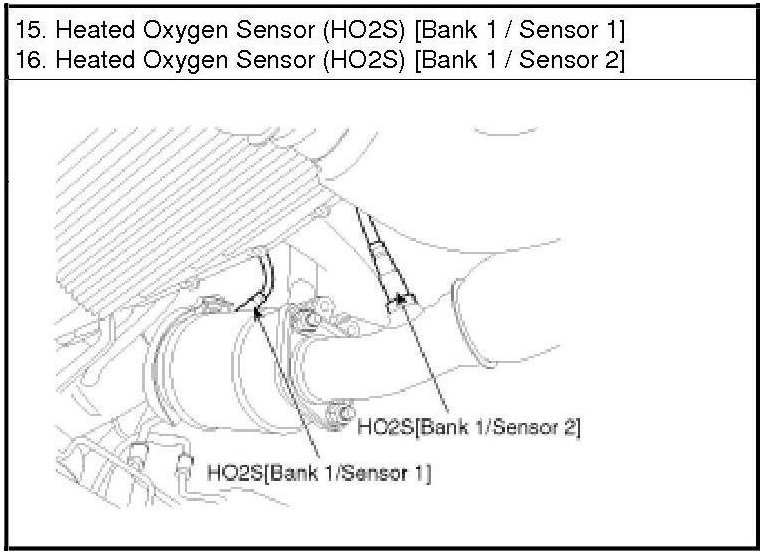 15. Heated Oxygen Sensor (HO2S) [Bank 1 / Sensor 1]
16. Heated Oxygen Sensor (HO2S) [Bank 1 / Sensor 2]

HO2S[Bank 1/Sensor 2]

HO2S[Bank 1/Sensor 1]