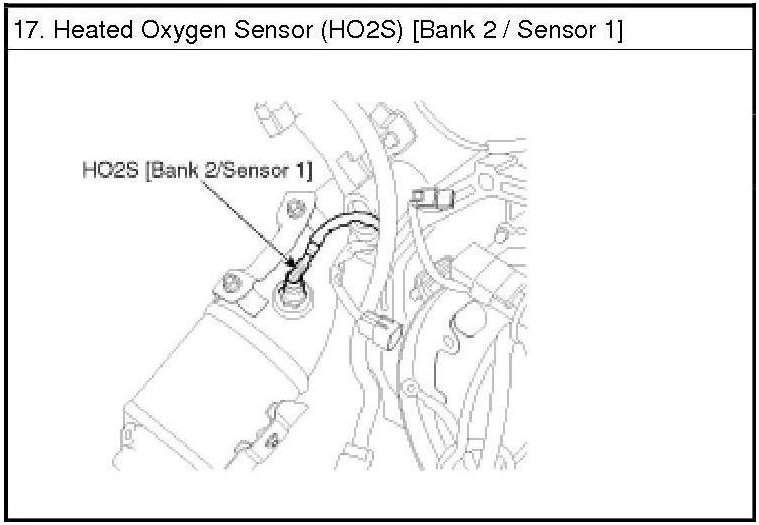 17. Heated Oxygen Sensor (HO2S) [Bank 2 / Sensor 1]

HO2S [Bank 2/Sensor 1]