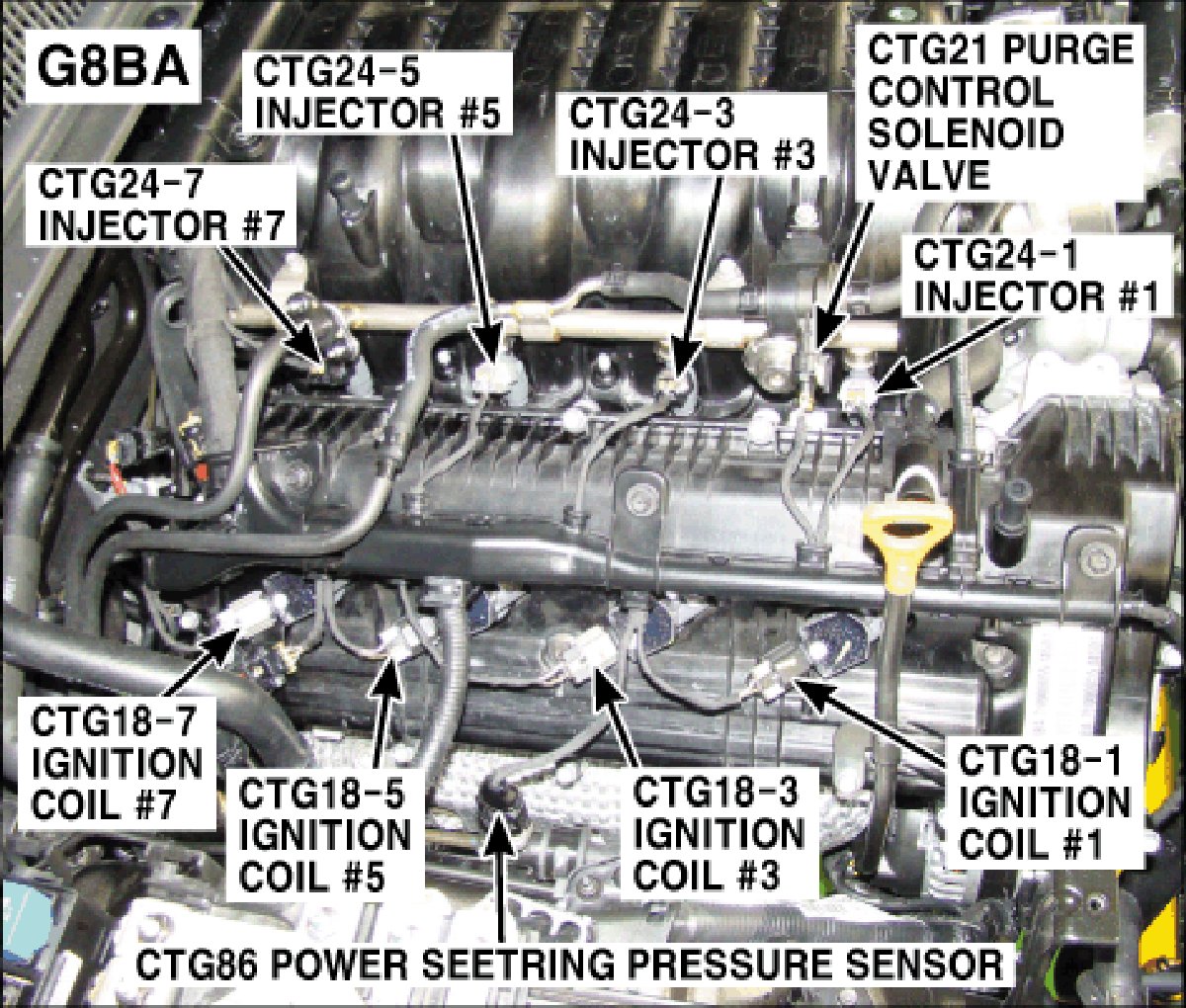 G8BA

CTG24-5
INJECTOR #5

CTG24-3
INJECTOR #3

CTG21 PURGE
CONTROL
SOLENOID
VALVE

CTG24-7
INJECTOR #7

CTG24-1
INJECTOR #1

CTG18-7
IGNITION
COIL #7

CTG18-5
IGNITION
COIL #5

CTG18-3
IGNITION
COIL #3

CTG18-1
IGNITION
COIL #1

CTG86 POWER SEETRING PRESSURE SENSOR