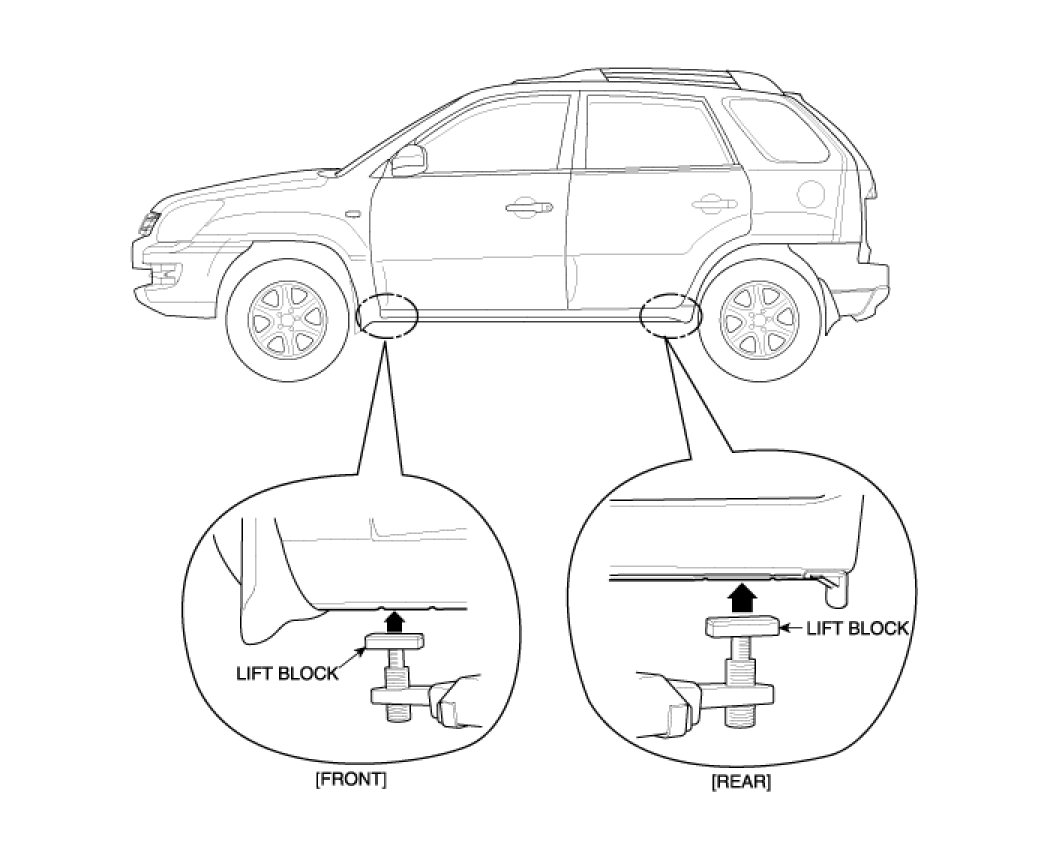 LIFT BLOCK

[FRONT]

LIFT BLOCK

[REAR]