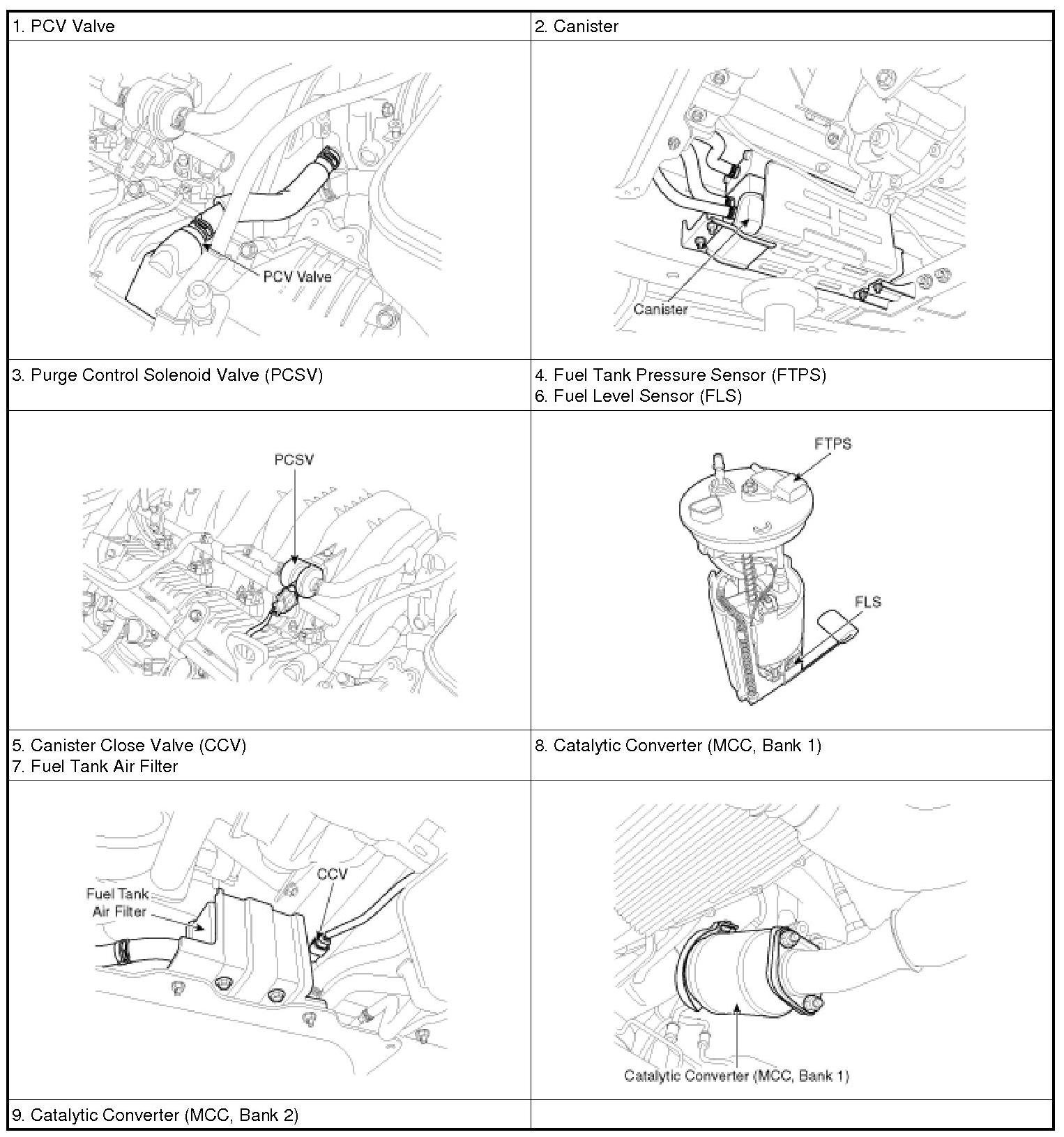 | 1. PCV Valve | 2. Canister |
|---|---|
| PCV Valve | Canister |
| 3. Purge Control Solenoid Valve (PCSV) | 4. Fuel Tank Pressure Sensor (FTPS) 6. Fuel Level Sensor (FLS) |
| PCSV | FTPS FLS |
| 5. Canister Close Valve (CCV) 7. Fuel Tank Air Filter | 8. Catalytic Converter (MCC, Bank 1) |
| Fuel Tank Air Filter CCV | Catalytic Converter (MCC, Bank 1) |
| 9. Catalytic Converter (MCC, Bank 2) | |