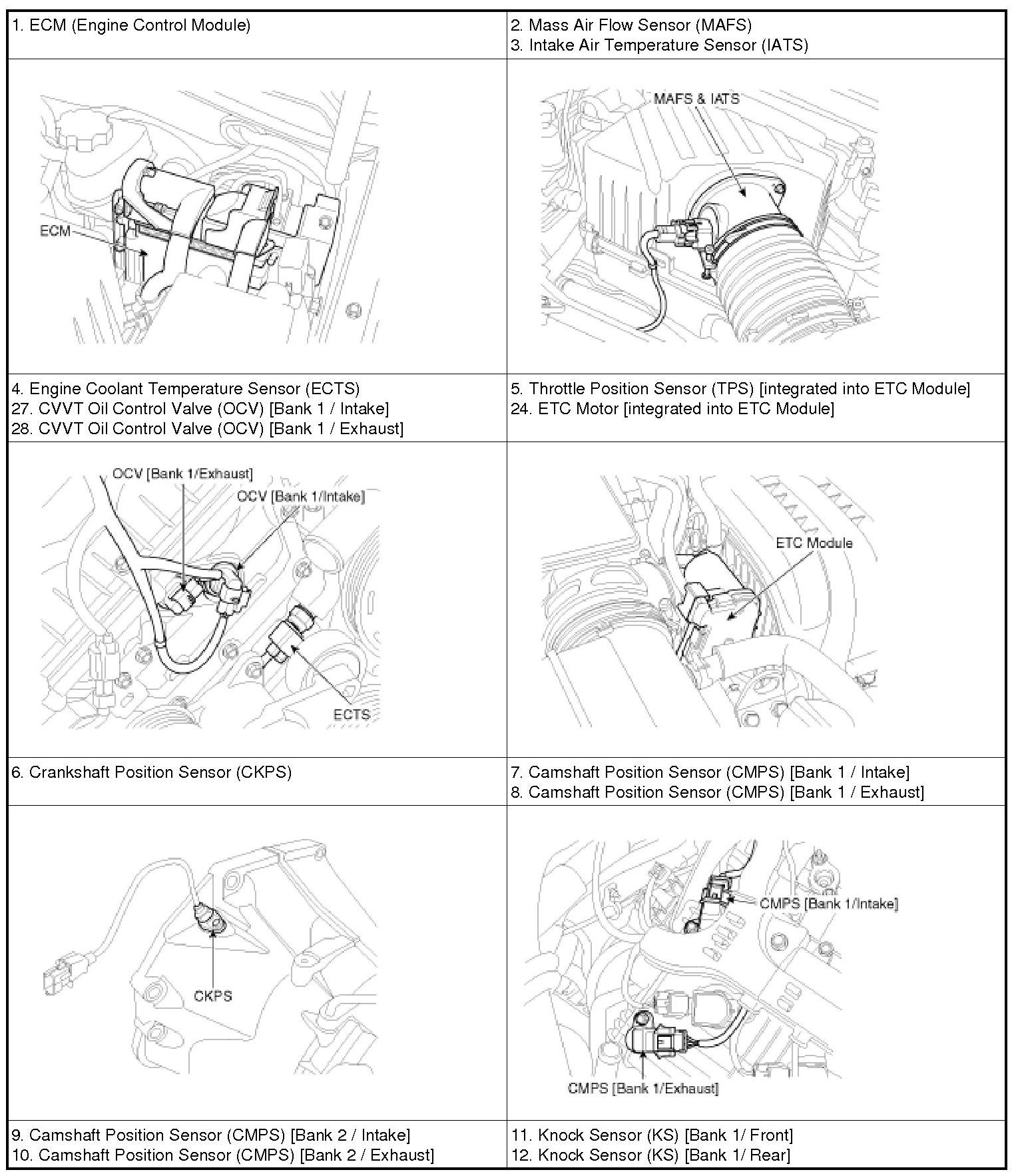 | 1. ECM (Engine Control Module) | 2. Mass Air Flow Sensor (MAFS)<br>3. Intake Air Temperature Sensor (IATS) |
|---|---|
| ECM | MAFS & IATS |
| 4. Engine Coolant Temperature Sensor (ECTS)<br>27. CVVT Oil Control Valve (OCV) [Bank 1 / Intake]<br>28. CVVT Oil Control Valve (OCV) [Bank 1 / Exhaust] | 5. Throttle Position Sensor (TPS) [integrated into ETC Module]<br>24. ETC Motor [integrated into ETC Module] |
| OCV [Bank 1/Exhaust]<br>OCV [Bank 1/Intake]<br>ECTS | ETC Module |
| 6. Crankshaft Position Sensor (CKPS) | 7. Camshaft Position Sensor (CMPS) [Bank 1 / Intake]<br>8. Camshaft Position Sensor (CMPS) [Bank 1 / Exhaust] |
| CKPS | CMPS [Bank 1/Intake]<br>CMPS [Bank 1/Exhaust] |
| 9. Camshaft Position Sensor (CMPS) [Bank 2 / Intake]<br>10. Camshaft Position Sensor (CMPS) [Bank 2 / Exhaust] | 11. Knock Sensor (KS) [Bank 1/ Front]<br>12. Knock Sensor (KS) [Bank 1/ Rear] |