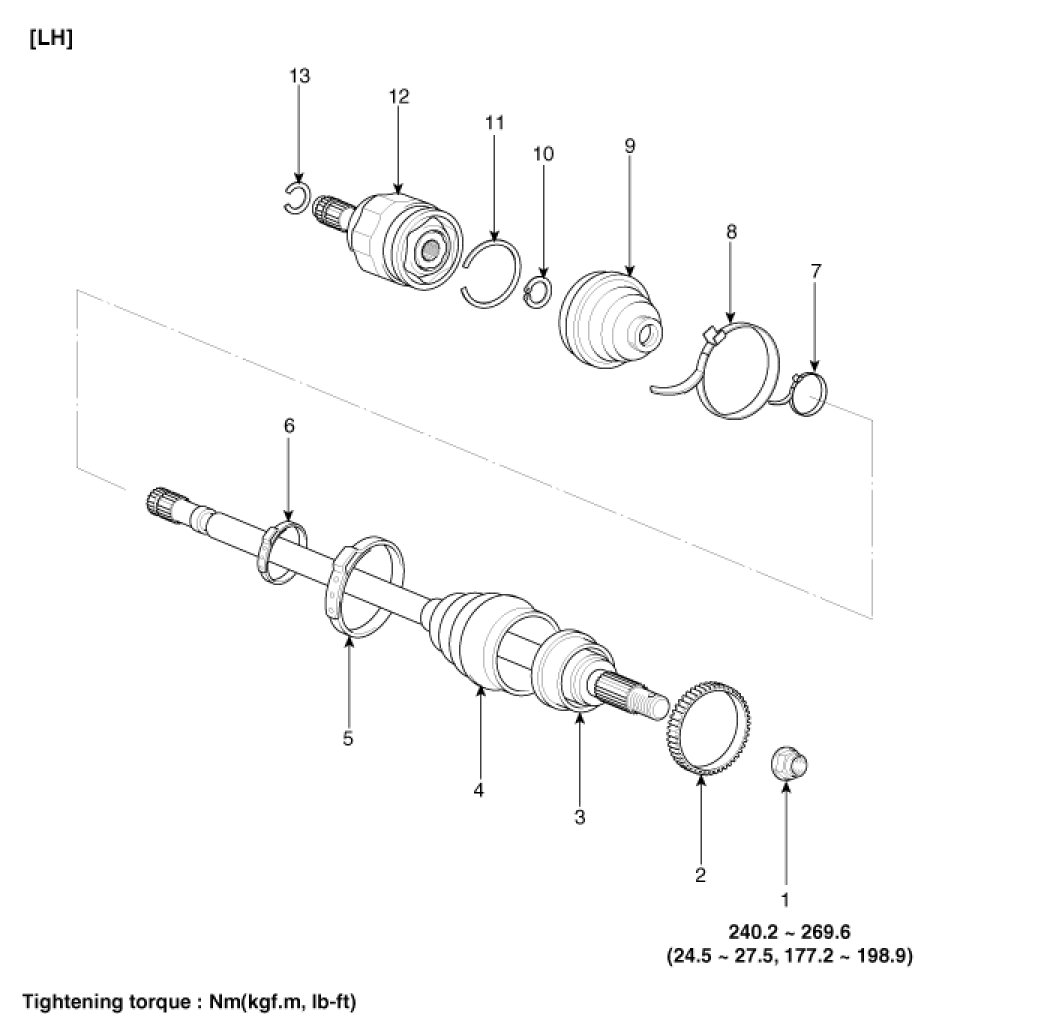 [LH]

13
12
11
10
9
8
7
6
5
4
3
2
1

240.2 ~ 269.6
(24.5 ~ 27.5, 177.2 ~ 198.9)

Tightening torque : Nm(kgf.m, lb-ft)