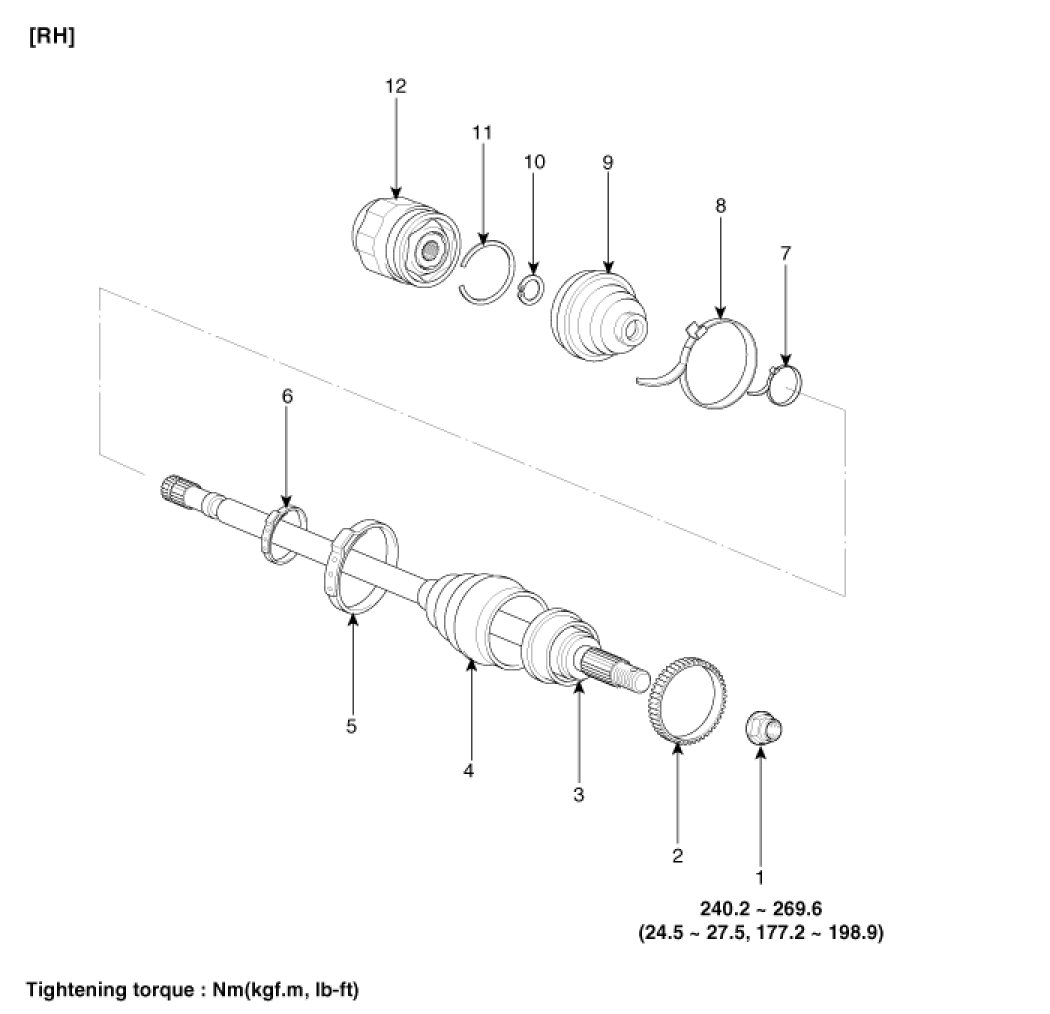 [RH]

12

11

10

9

8

7

6

5

4

3

2

1

240.2 ~ 269.6
(24.5 ~ 27.5, 177.2 ~ 198.9)

Tightening torque : Nm(kgf.m, lb-ft)