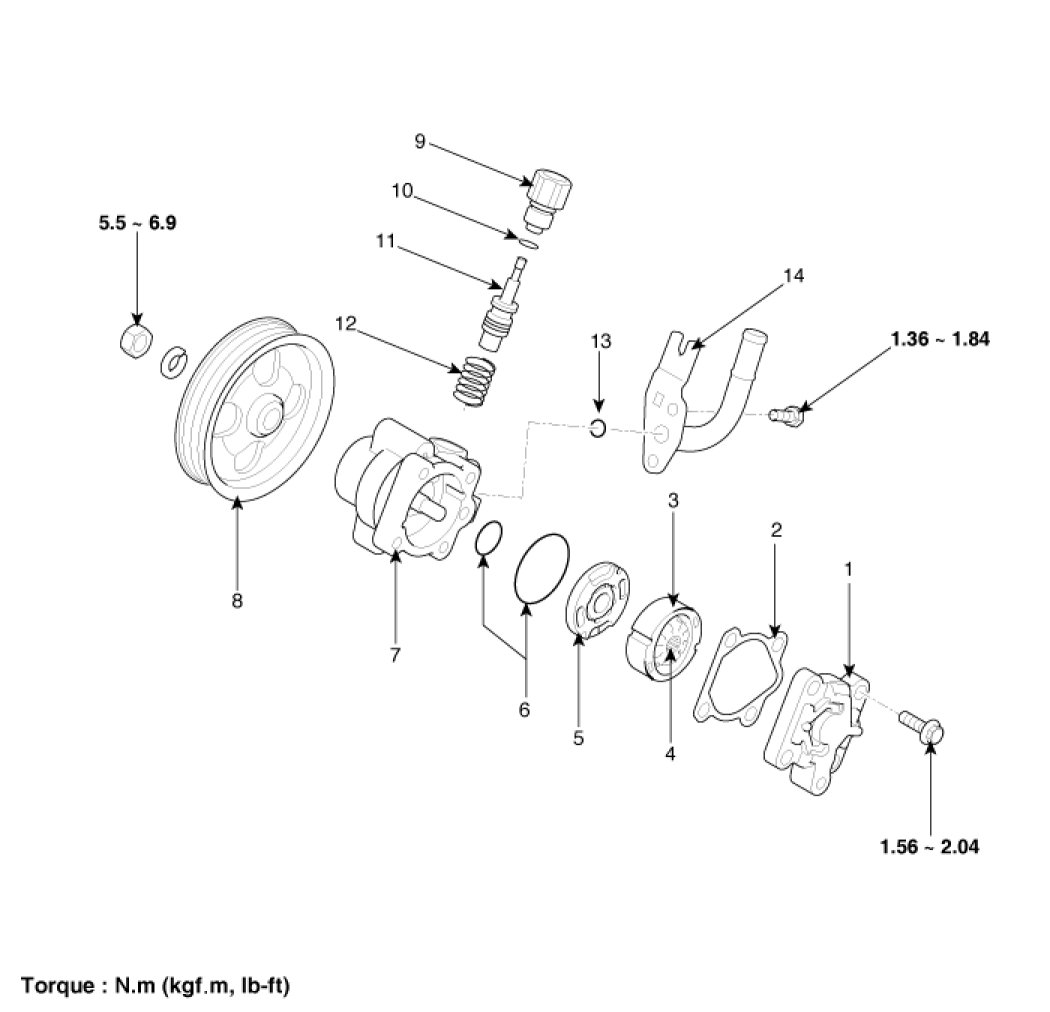 9

10

5.5 ~ 6.9

11

14

12

13

1.36 ~ 1.84

3

2

1

8

7

6

5

4

1.56 ~ 2.04

Torque : N.m (kgf.m, lb-ft)