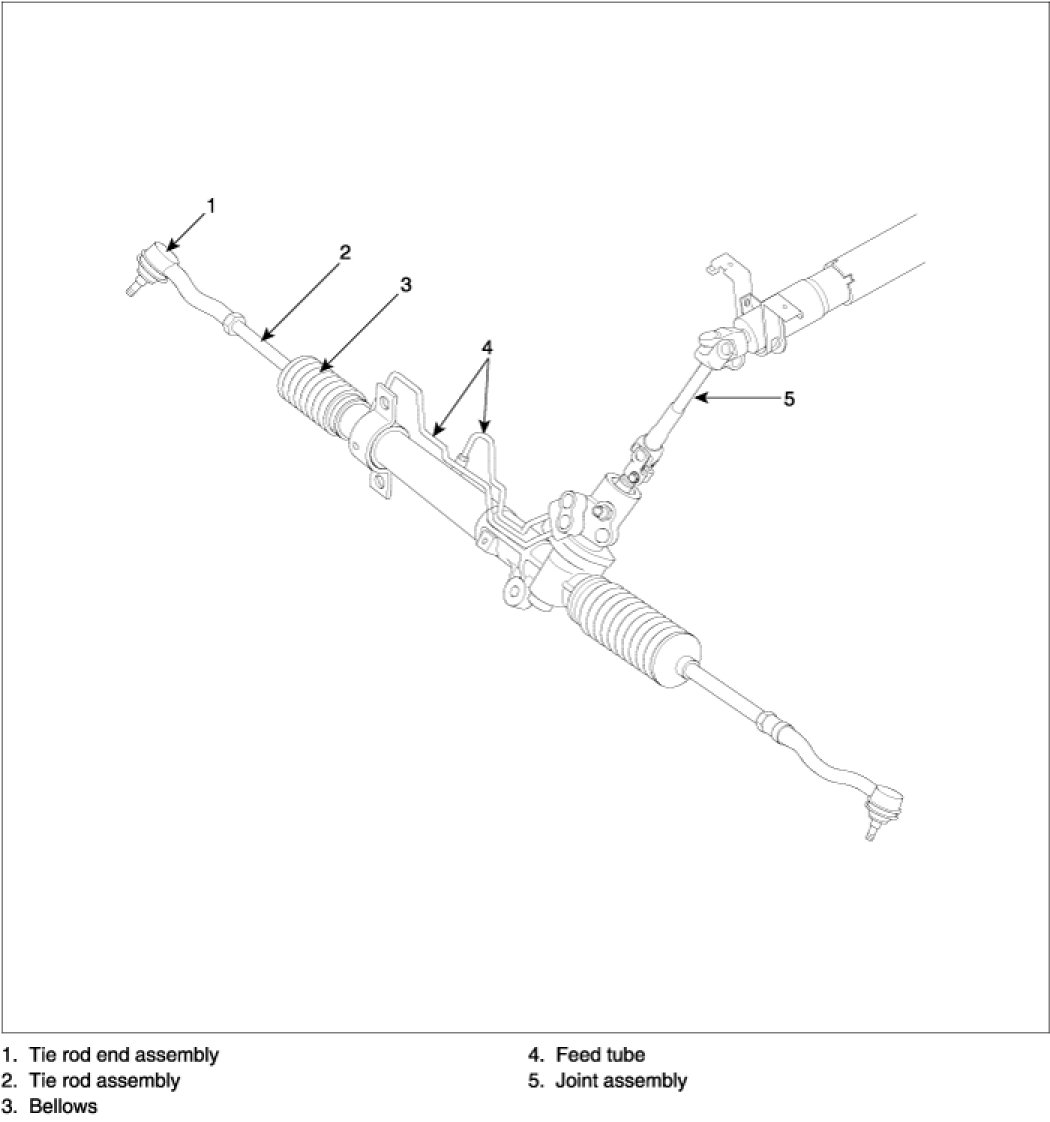 1
2
3
4
5

1. Tie rod end assembly
2. Tie rod assembly
3. Bellows

4. Feed tube
5. Joint assembly