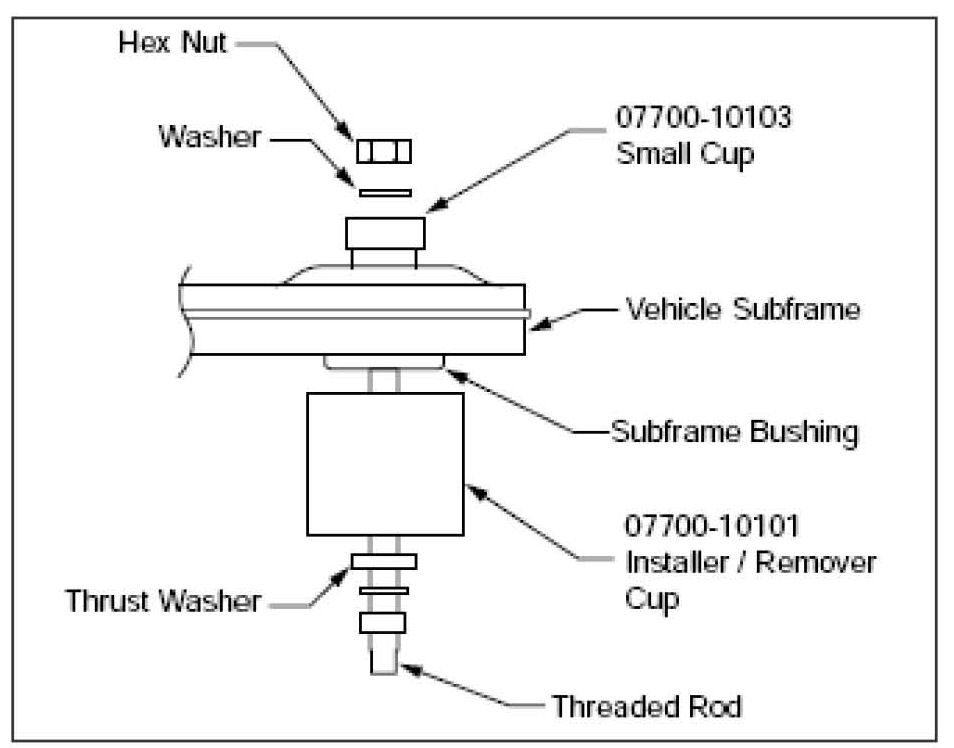 Hex Nut

Washer

07700-10103
Small Cup

Vehicle Subframe

Subframe Bushing

07700-10101
Installer / Remover
Cup

Thrust Washer

Threaded Rod