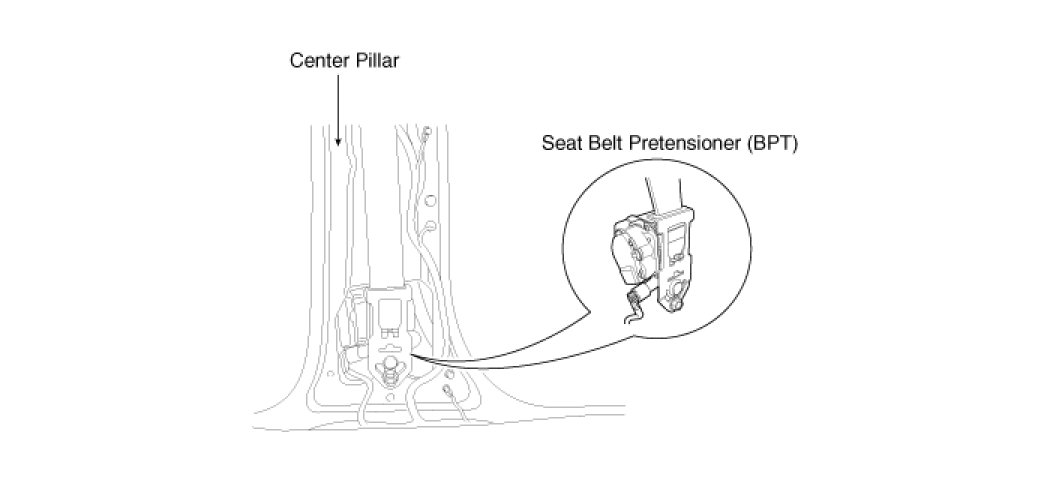 Center Pillar

Seat Belt Pretensioner (BPT)