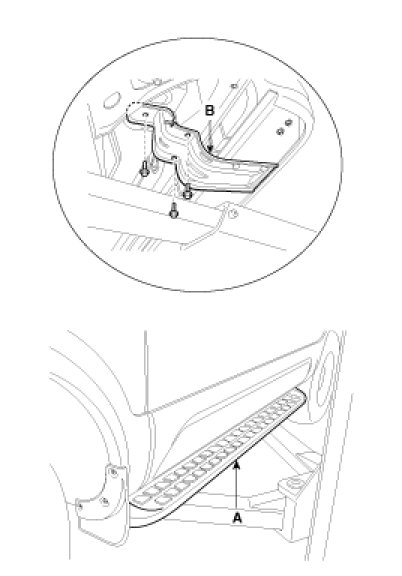 B

A