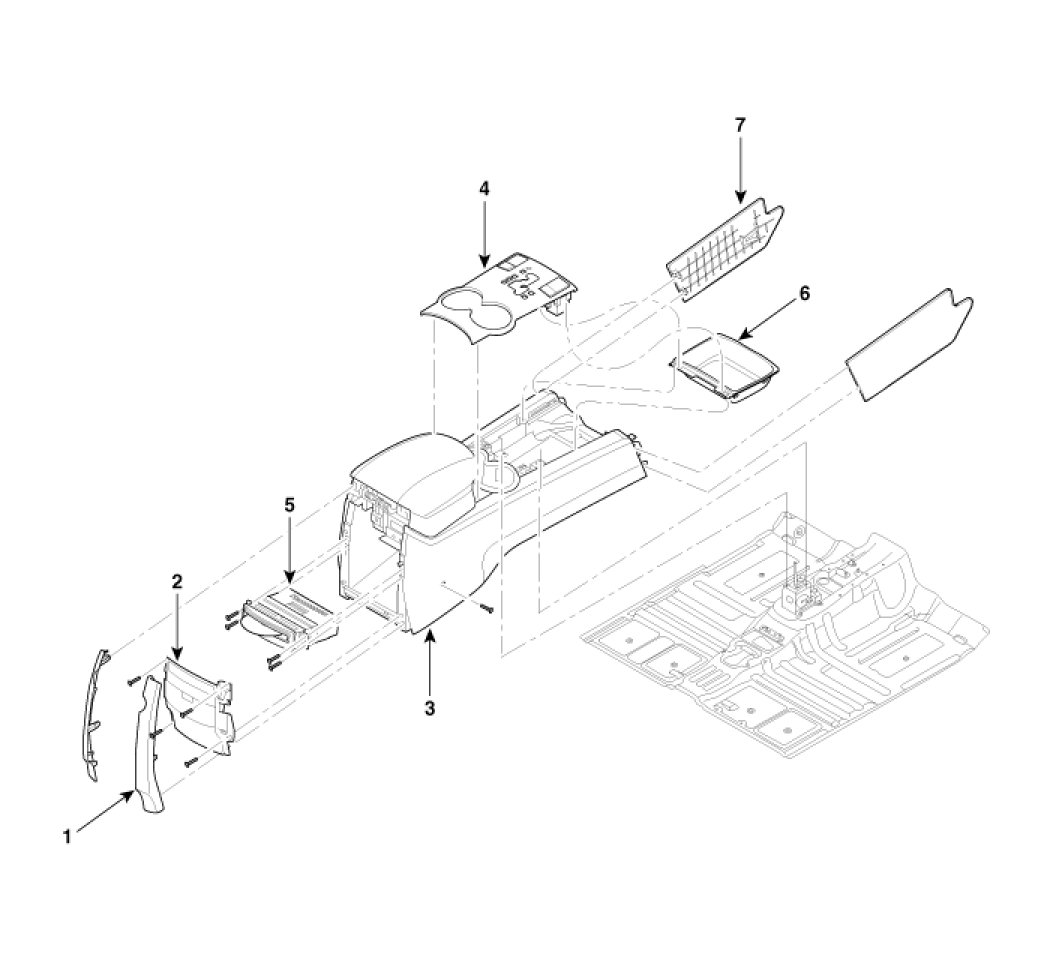 7
4
6
5
2
3
1