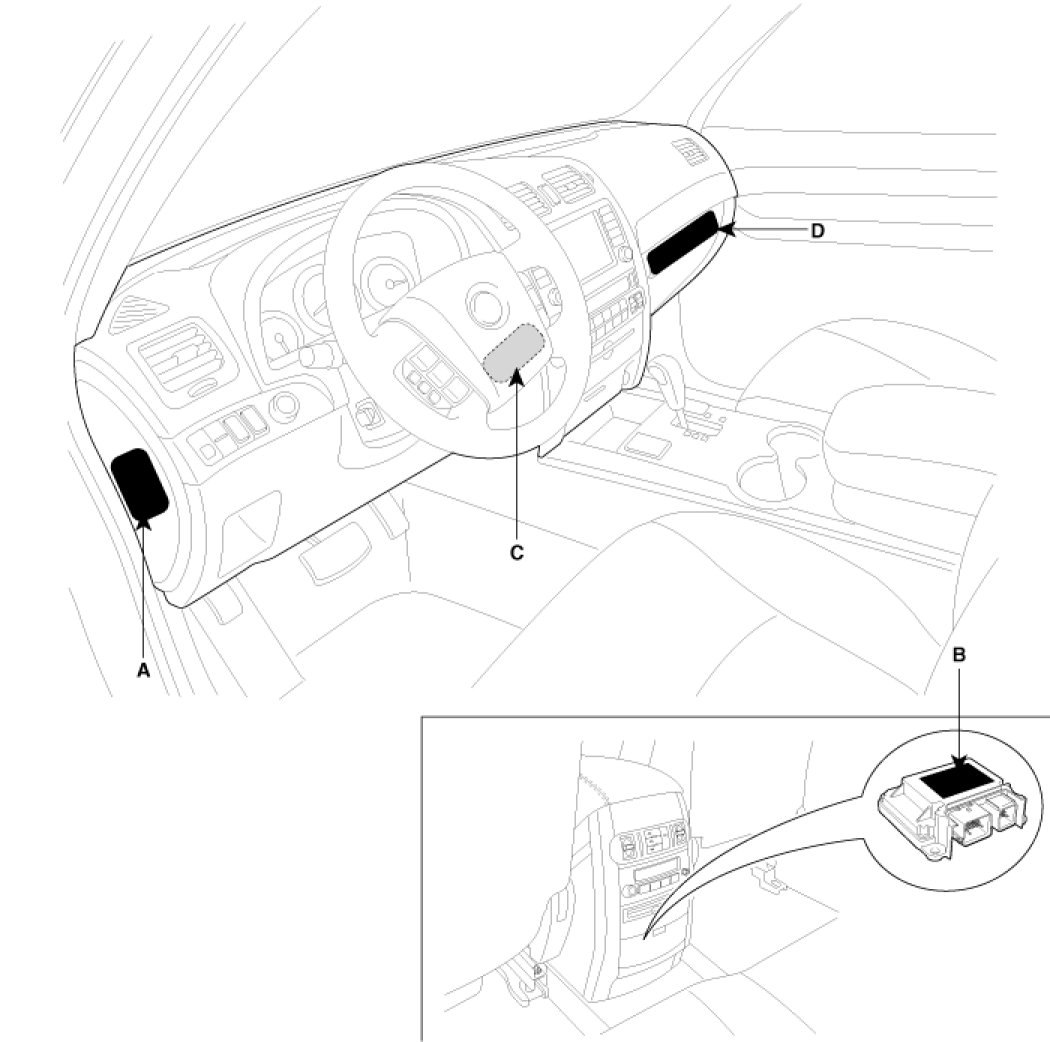 D

C

A

B