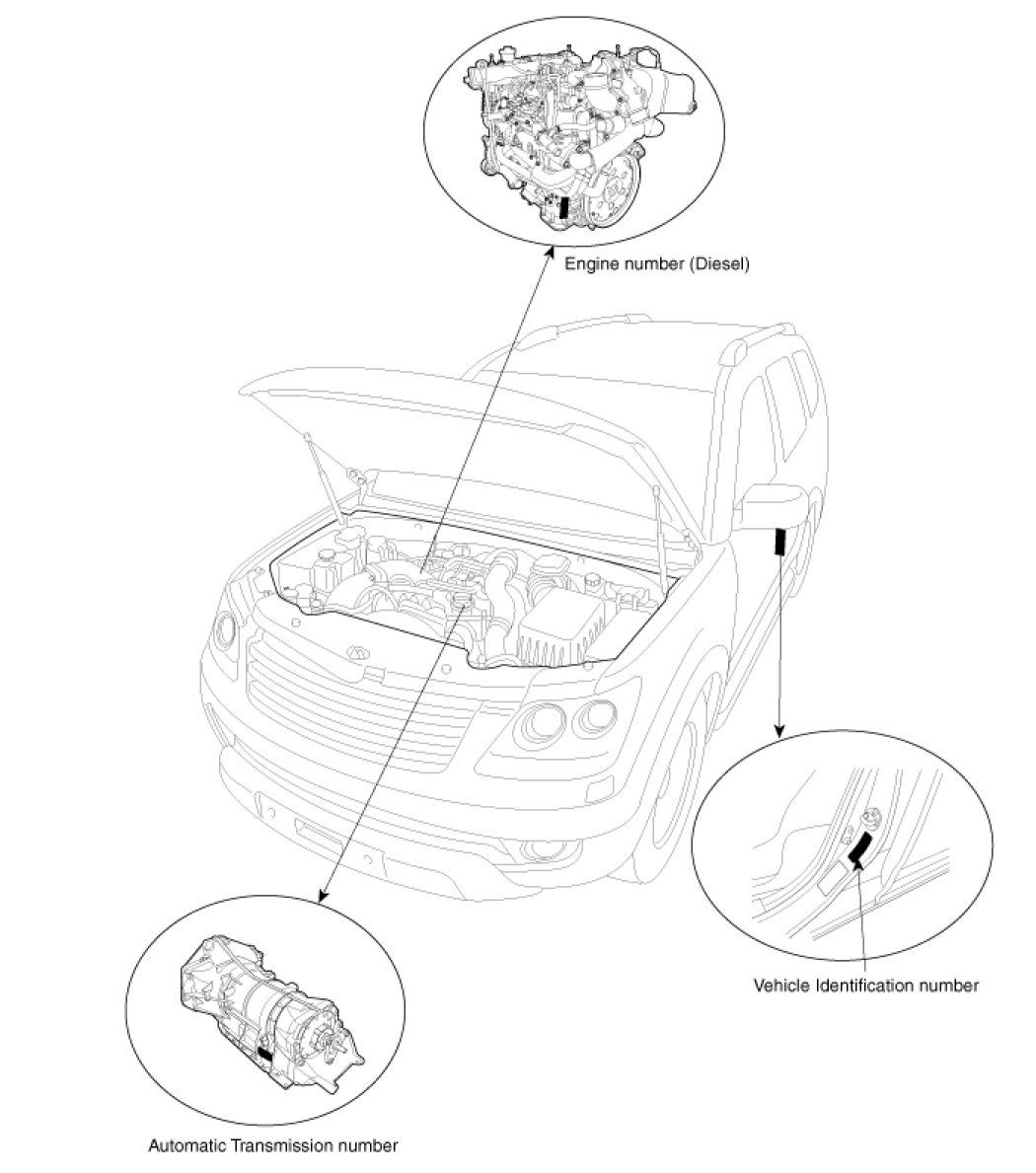 Engine number (Diesel)

Vehicle Identification number

Automatic Transmission number