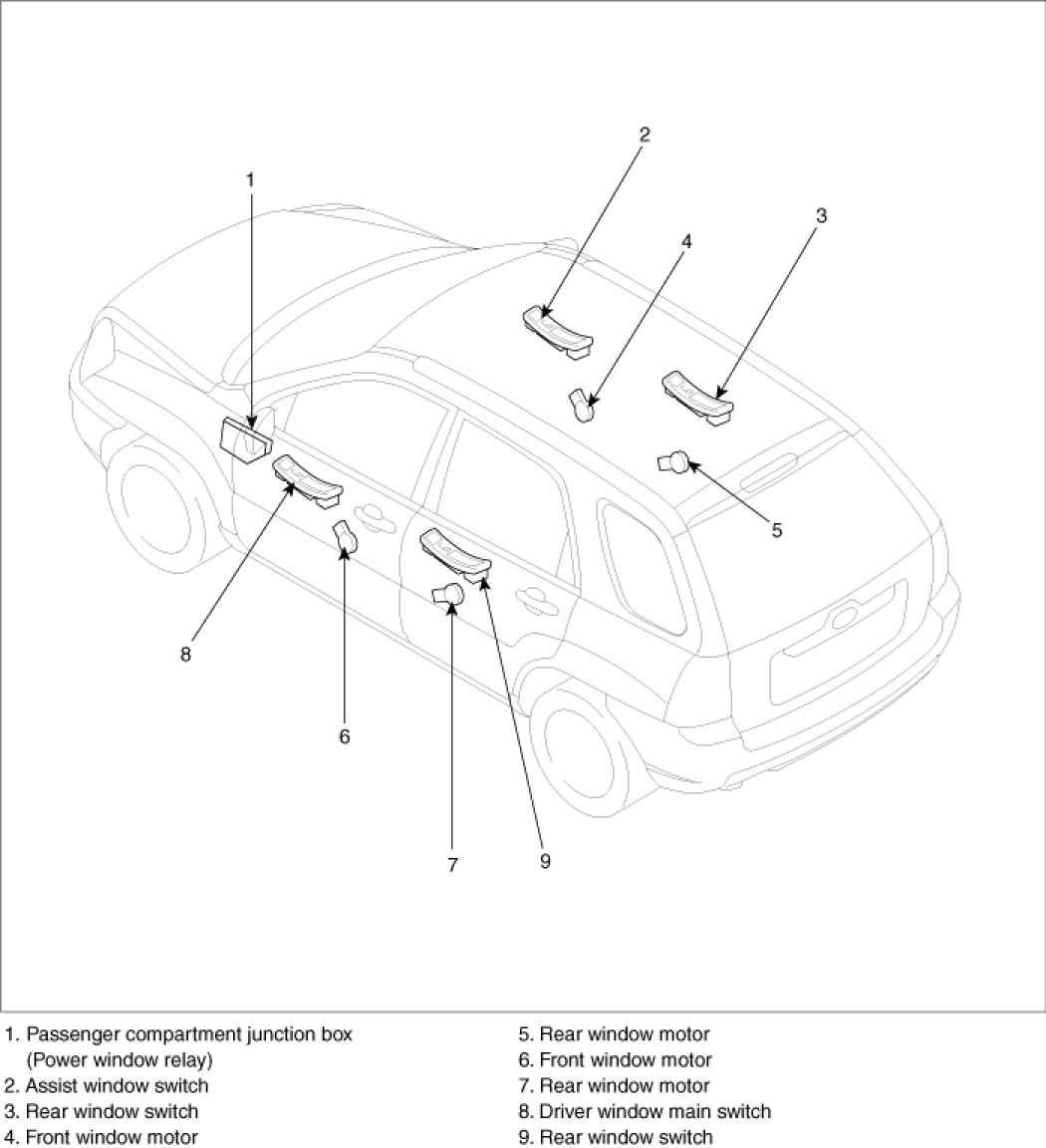 1
2
3
4
5
8
6
7
9

1. Passenger compartment junction box
(Power window relay)
2. Assist window switch
3. Rear window switch
4. Front window motor

5. Rear window motor
6. Front window motor
7. Rear window motor
8. Driver window main switch
9. Rear window switch