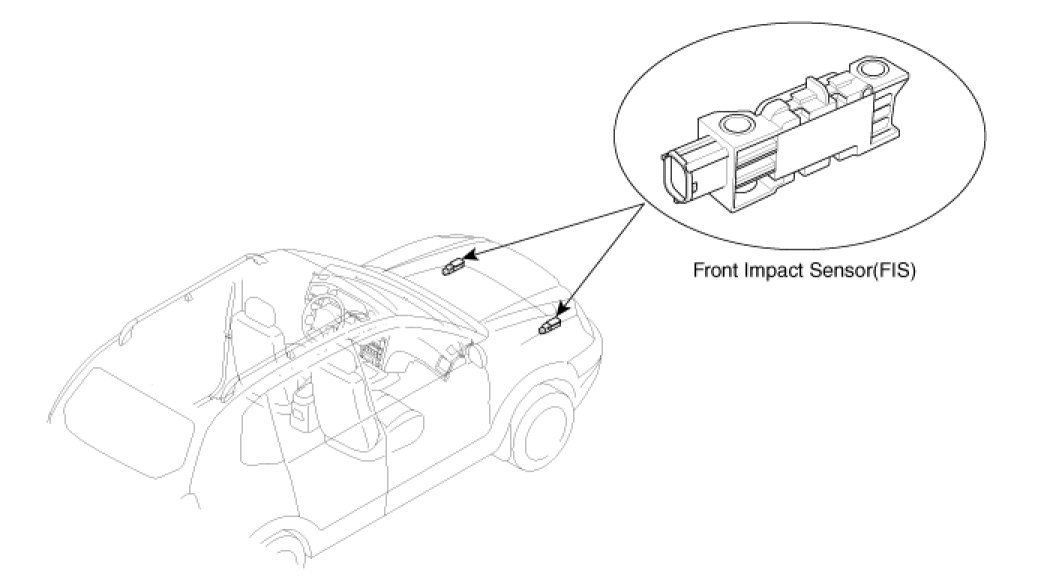 Front Impact Sensor(FIS)