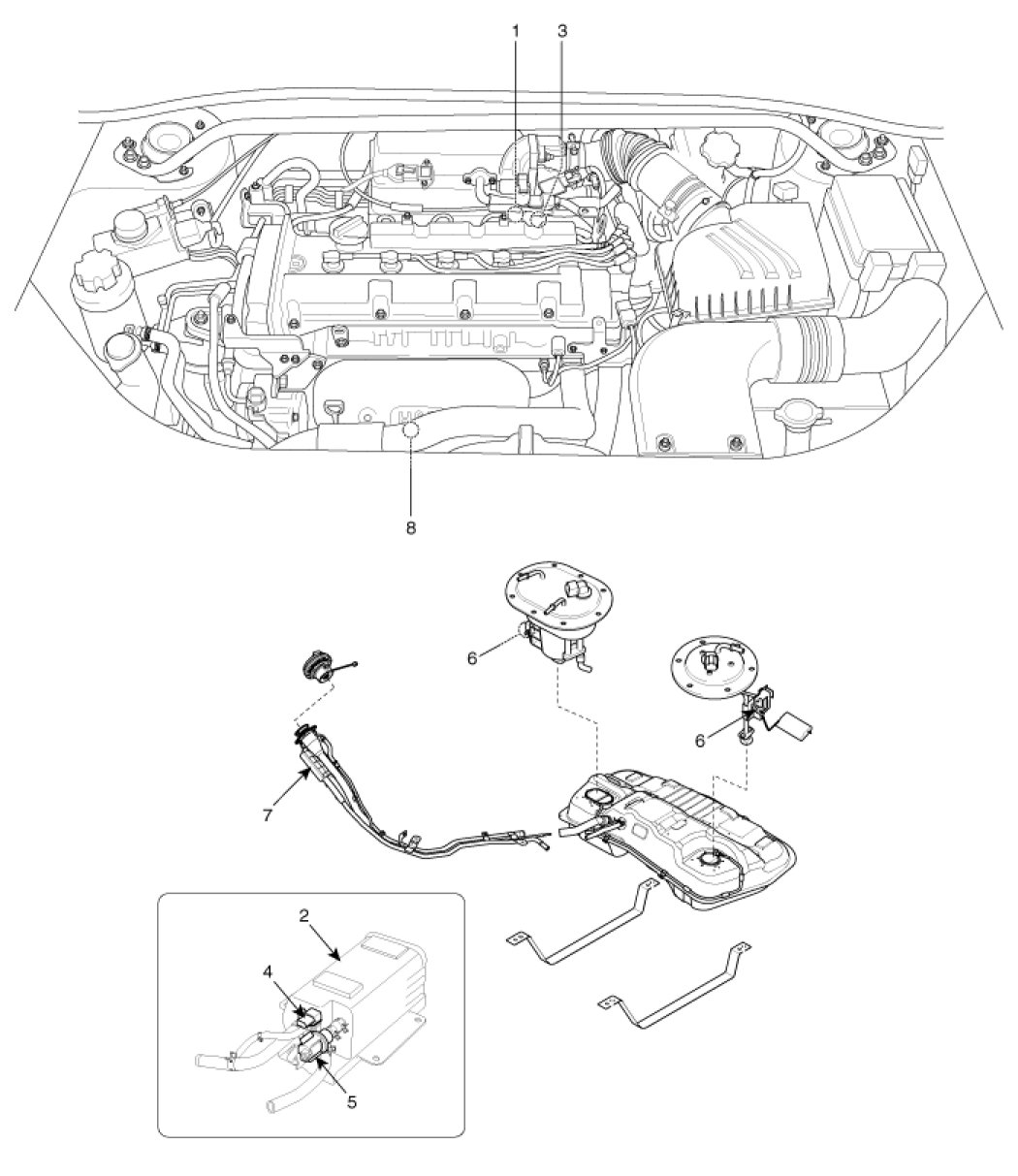 1
3
8
6
6
7
2
4
5