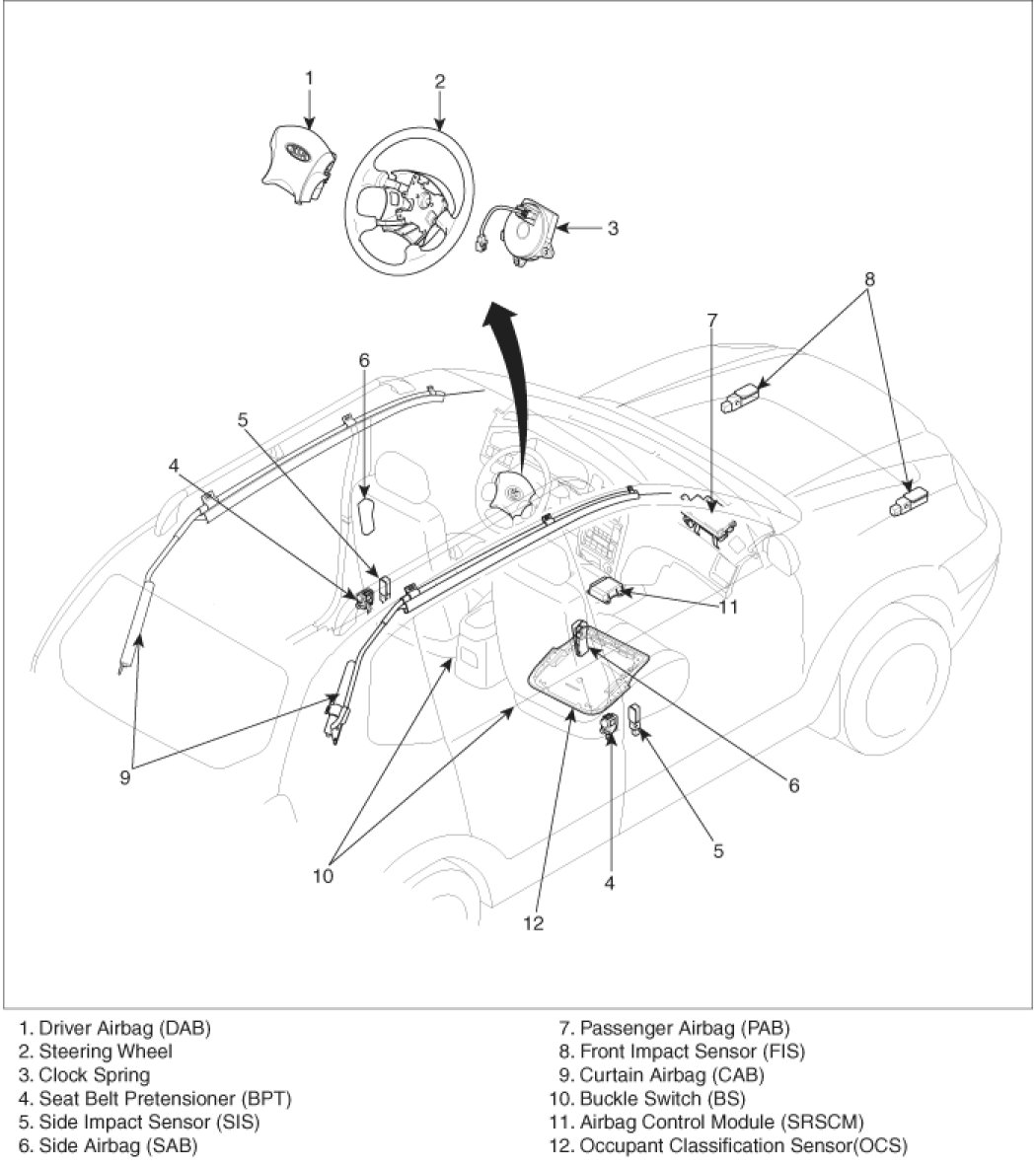 1
2
3
8
7
6
5
4
11
9
6
5
10
4
12

1. Driver Airbag (DAB)
2. Steering Wheel
3. Clock Spring
4. Seat Belt Pretensioner (BPT)
5. Side Impact Sensor (SIS)
6. Side Airbag (SAB)

7. Passenger Airbag (PAB)
8. Front Impact Sensor (FIS)
9. Curtain Airbag (CAB)
10. Buckle Switch (BS)
11. Airbag Control Module (SRSCM)
12. Occupant Classification Sensor(OCS)