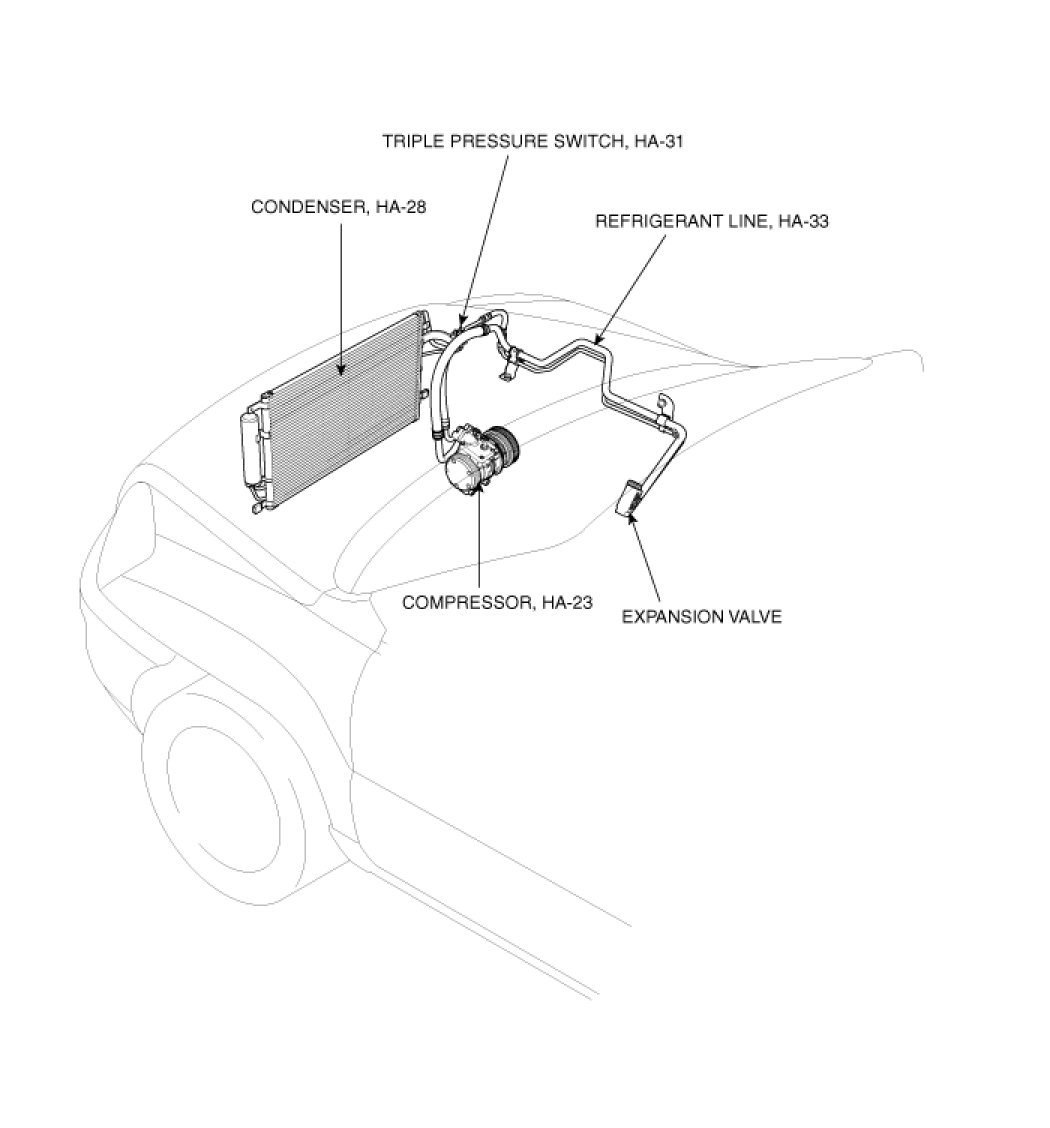 TRIPLE PRESSURE SWITCH, HA-31

CONDENSER, HA-28

REFRIGERANT LINE, HA-33

COMPRESSOR, HA-23

EXPANSION VALVE