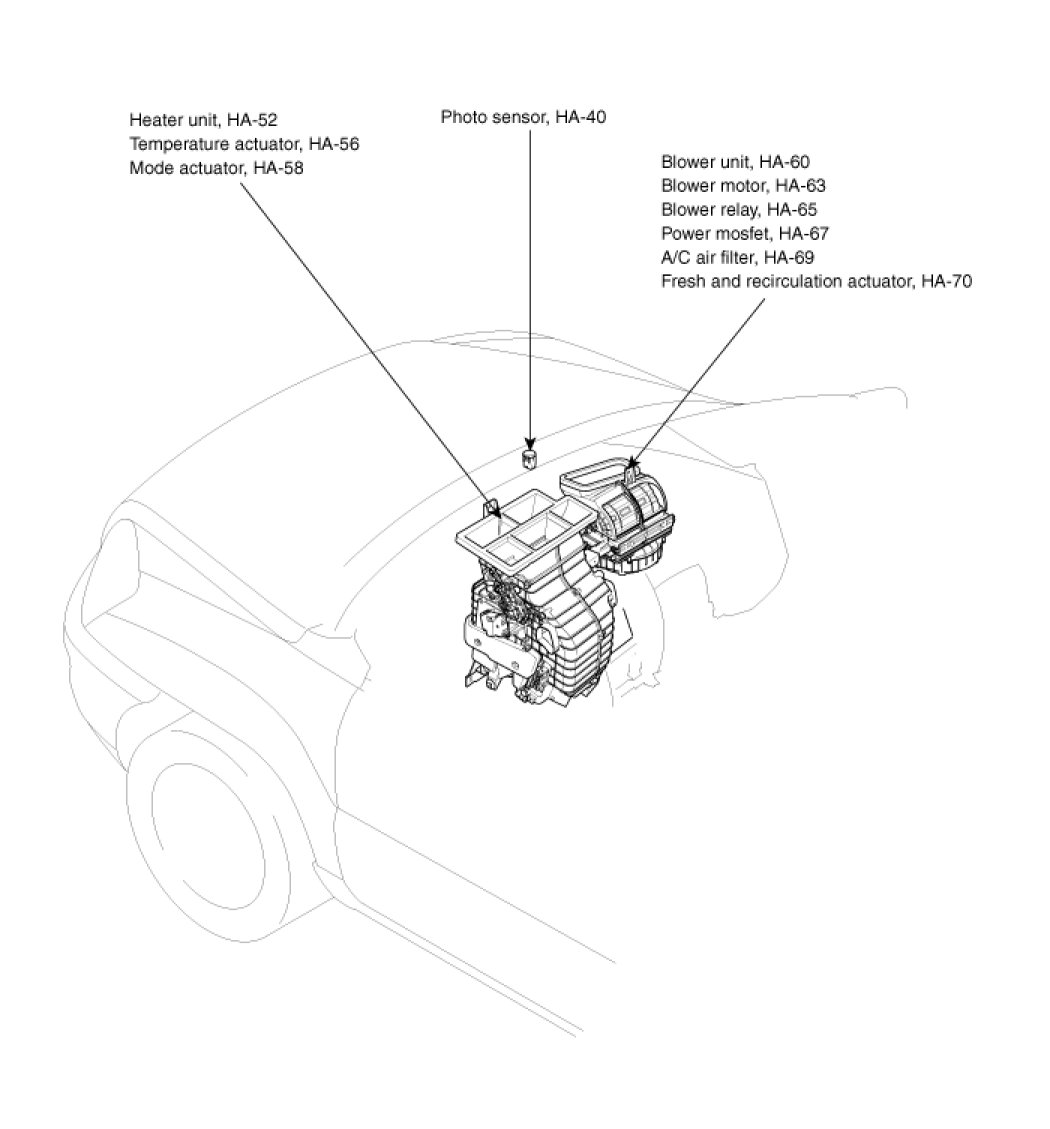 Heater unit, HA-52
Temperature actuator, HA-56
Mode actuator, HA-58

Photo sensor, HA-40

Blower unit, HA-60
Blower motor, HA-63
Blower relay, HA-65
Power mosfet, HA-67
A/C air filter, HA-69
Fresh and recirculation actuator, HA-70