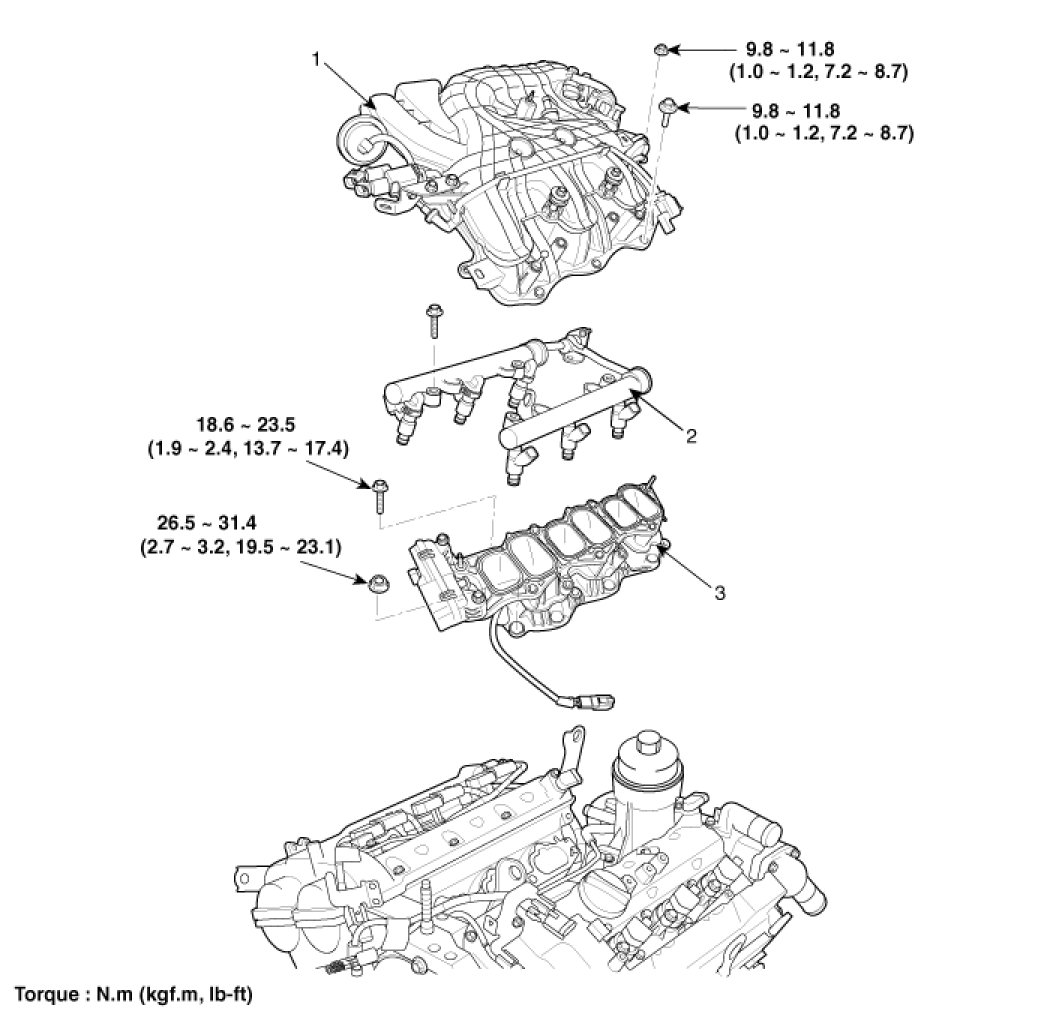 1

9.8 ~ 11.8
(1.0 ~ 1.2, 7.2 ~ 8.7)

9.8 ~ 11.8
(1.0 ~ 1.2, 7.2 ~ 8.7)

2

18.6 ~ 23.5
(1.9 ~ 2.4, 13.7 ~ 17.4)

26.5 ~ 31.4
(2.7 ~ 3.2, 19.5 ~ 23.1)

3

Torque : N.m (kgf.m, lb-ft)