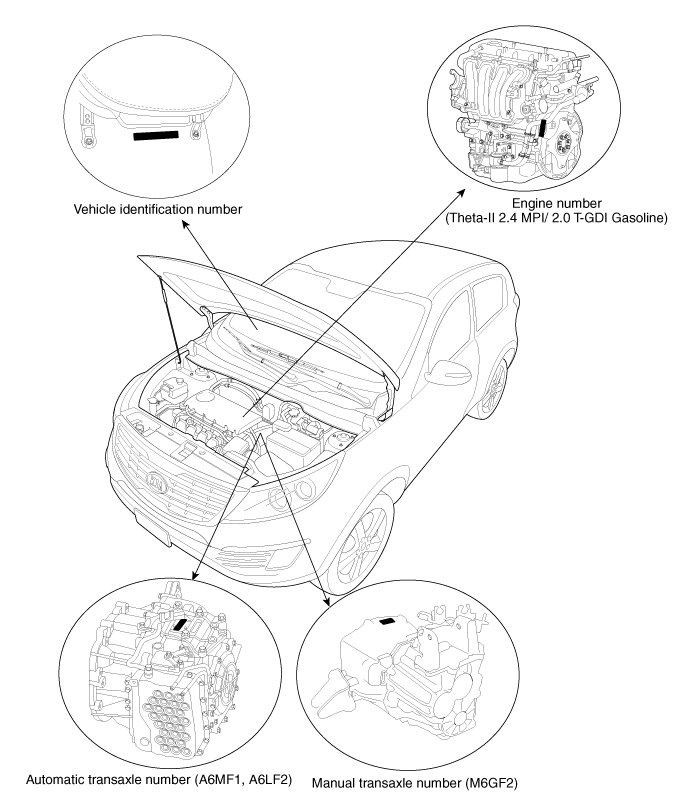 Vehicle identification number

Engine number
(Theta-II 2.4 MPI/ 2.0 T-GDI Gasoline)

Automatic transaxle number (A6MF1, A6LF2)

Manual transaxle number (M6GF2)