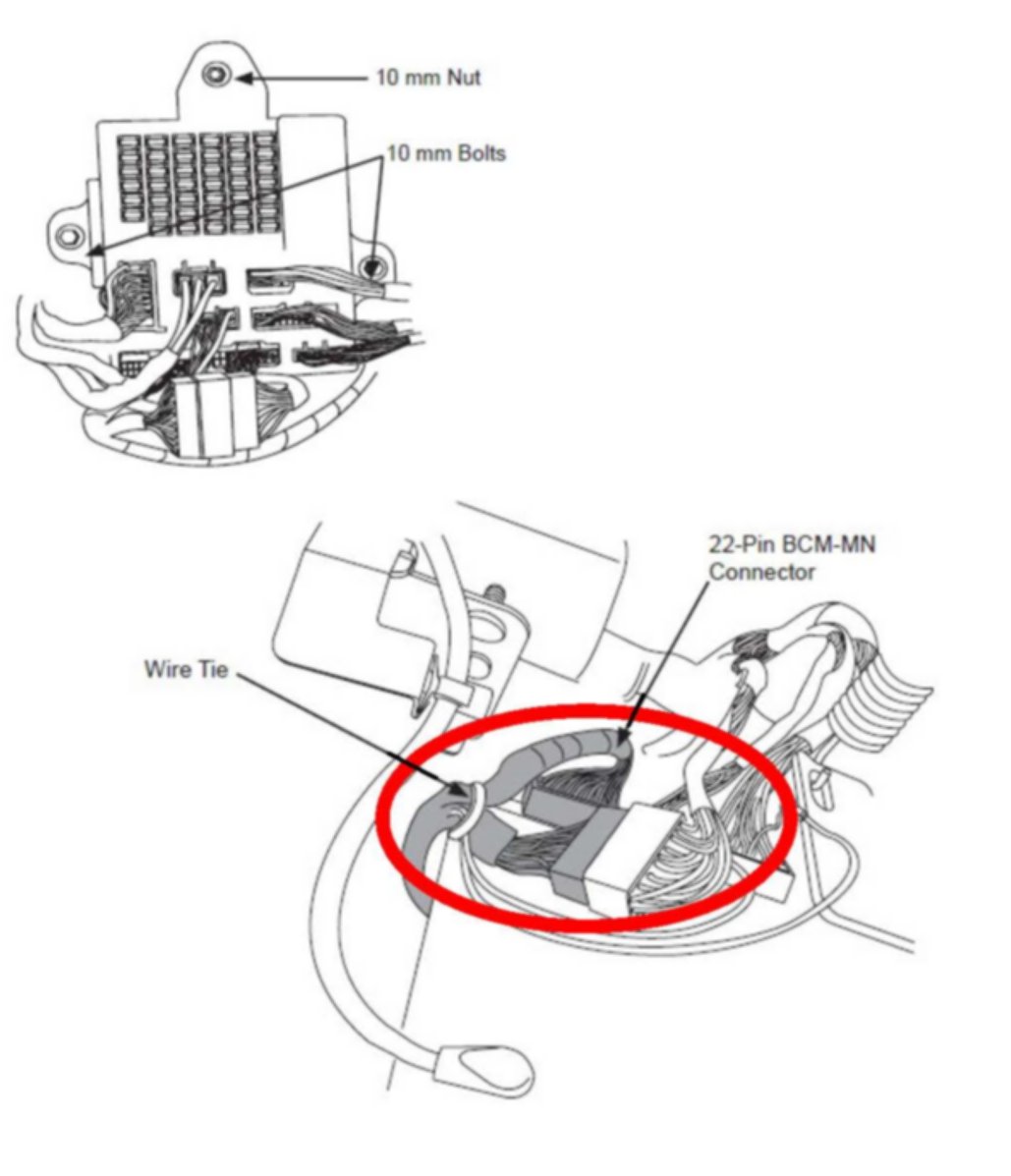 10 mm Nut

10 mm Bolts

22-Pin BCM-MN Connector

Wire Tie