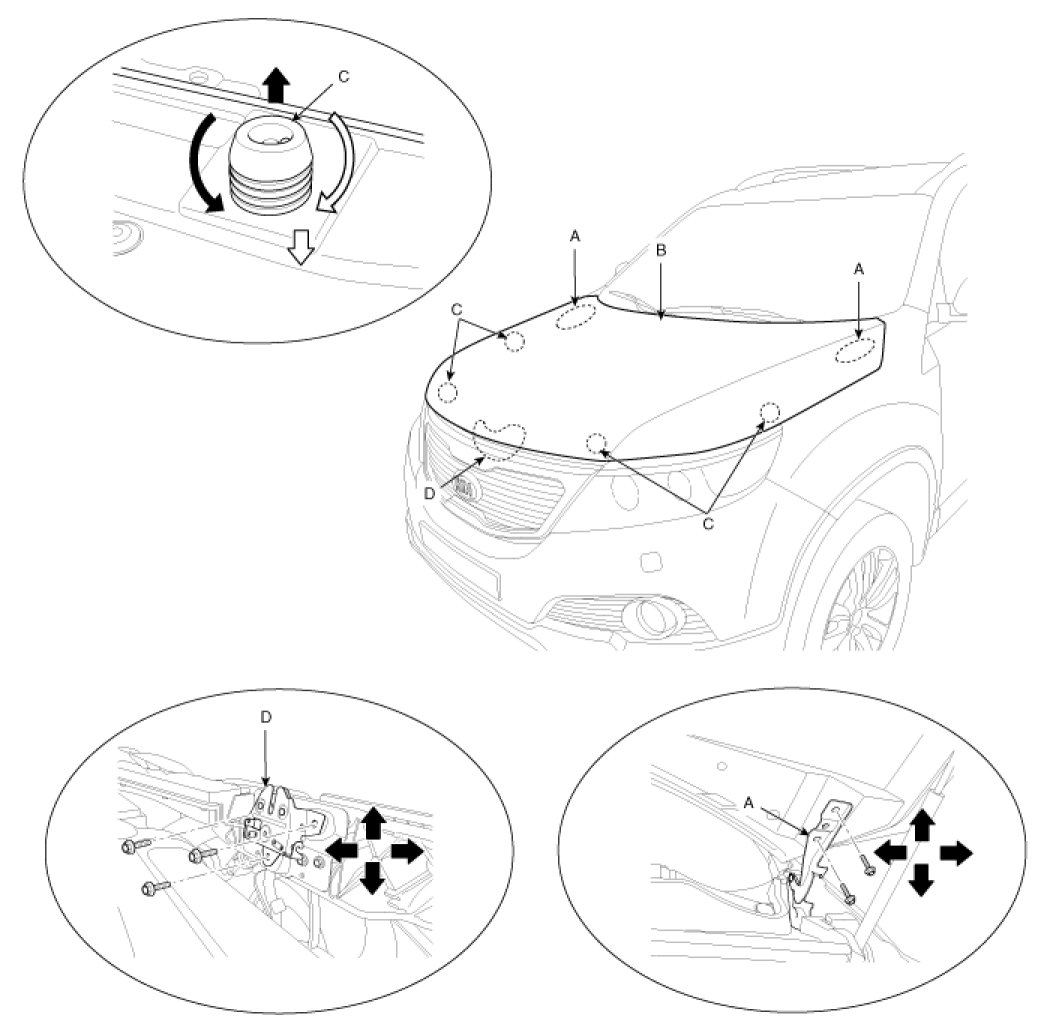 C

A
B
A
C
D
C

D

A