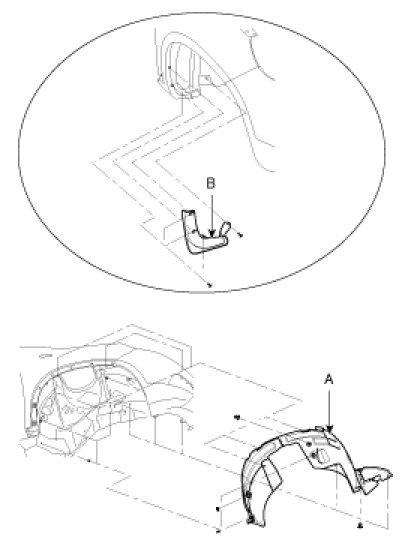 B

A