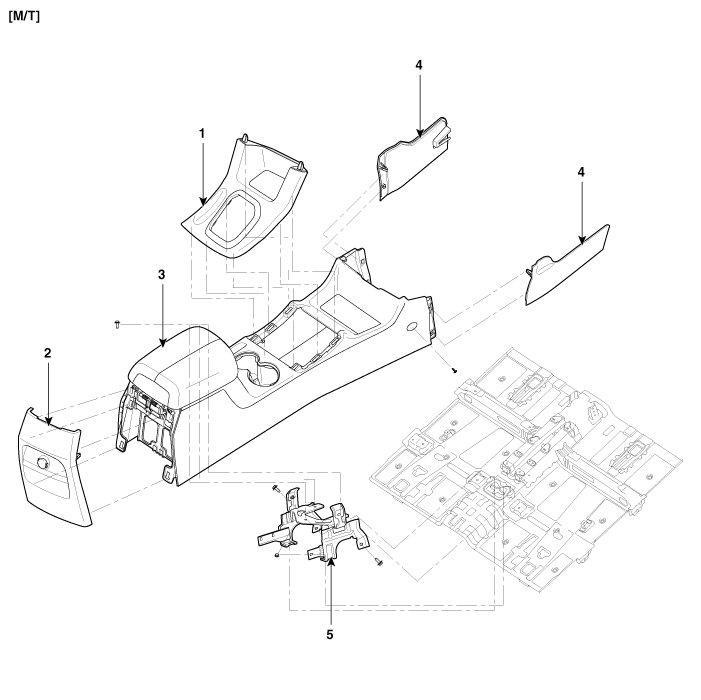 [M/T]

4

1

4

3

2

5