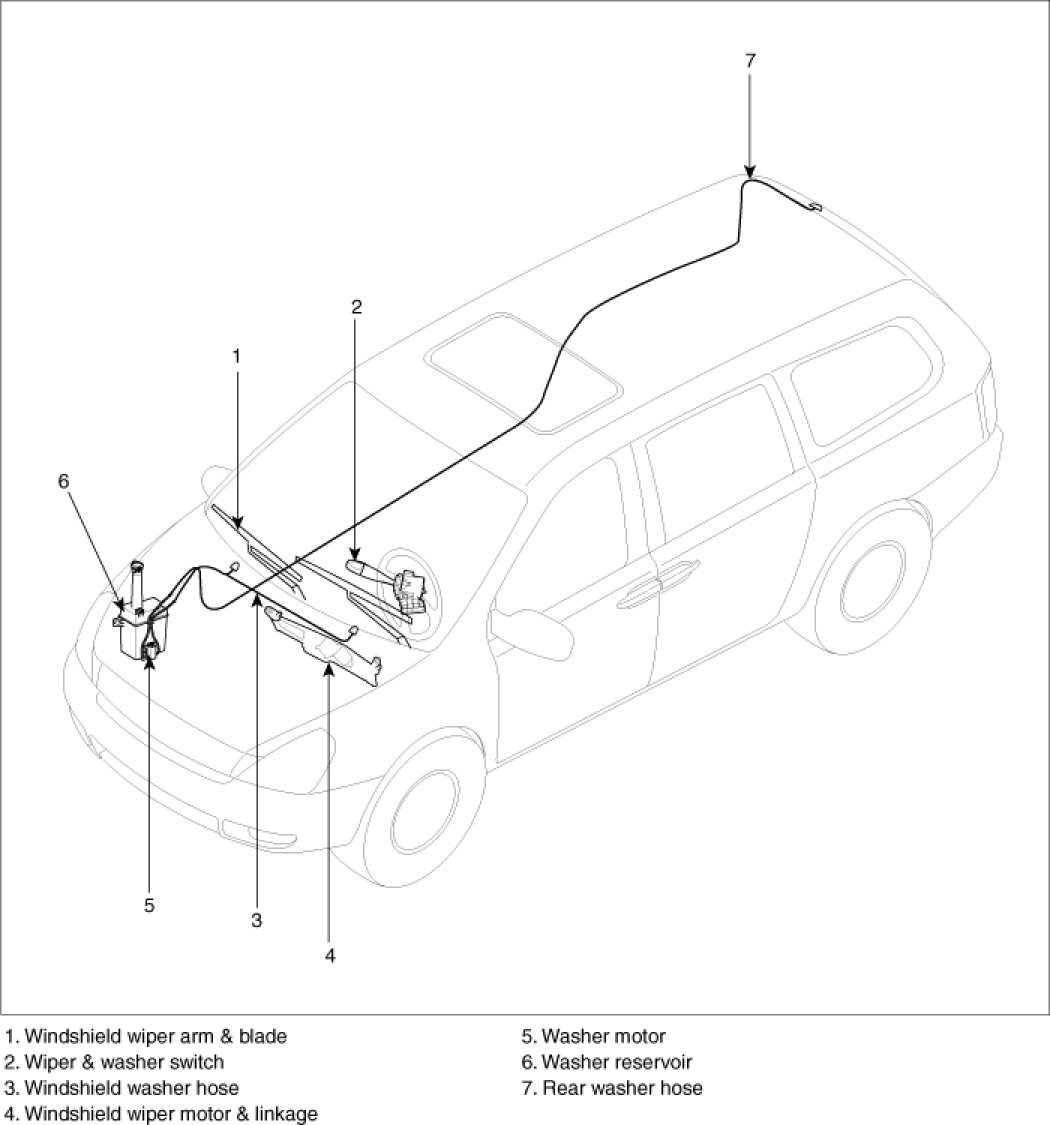 7

2

1

6

5

3

4

1. Windshield wiper arm & blade
2. Wiper & washer switch
3. Windshield washer hose
4. Windshield wiper motor & linkage

5. Washer motor
6. Washer reservoir
7. Rear washer hose