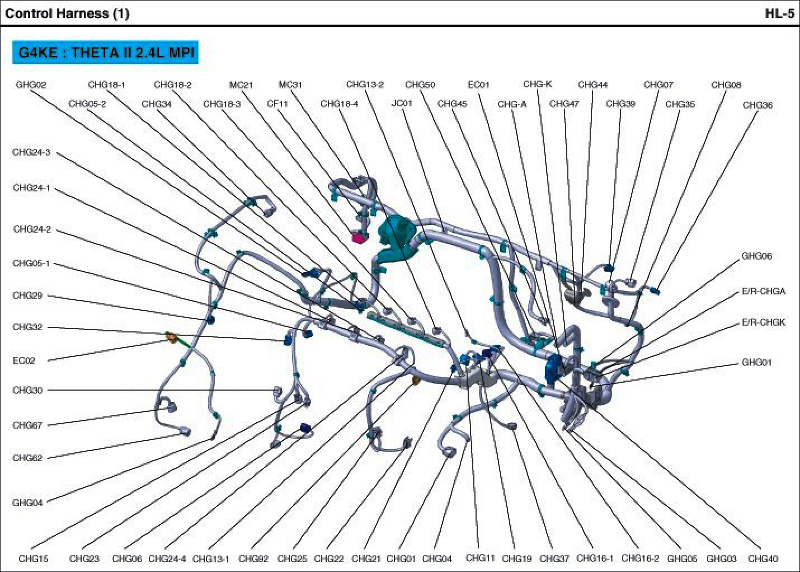 Control Harness (1)

HL-5

G4KE : THETA II 2.4L MPI

GHG02
CHG18-1
CHG18-2
MC21
MC31
CHG13-2
CHG50
EC01
CHG-K
CHG44
CHG07
CHG08
CHG05-2
CHG34
CHG18-3
CF11
CHG18-4
JC01
CHG45
CHG-A
CHG47
CHG39
CHG35
CHG36
CHG24-3
CHG24-1
CHG24-2
CHG05-1
CHG29
CHG32
EC02
CHG30
CHG67
CHG62
GHG04
GHG06
E/R-CHGA
E/R-CHGK
GHG01
CHG15
CHG23
CHG06
CHG24-4
CHG13-1
CHG92
CHG25
CHG22
CHG21
CHG01
CHG04
CHG11
CHG19
CHG37
CHG16-1
CHG16-2
GHG05
GHG03
CHG40