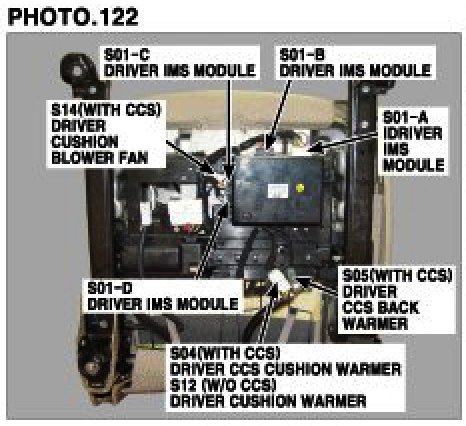 PHOTO.122

S01-C
DRIVER IMS MODULE

S01-B
DRIVER IMS MODULE

S14(WITH CCS)
DRIVER
CUSHION
BLOWER FAN

S01-A
IDRIVER
IMS
MODULE

S01-D
DRIVER IMS MODULE

S05(WITH CCS)
DRIVER
CCS BACK
WARMER

S04(WITH CCS)
DRIVER CCS CUSHION WARMER
S12 (W/O CCS)
DRIVER CUSHION WARMER