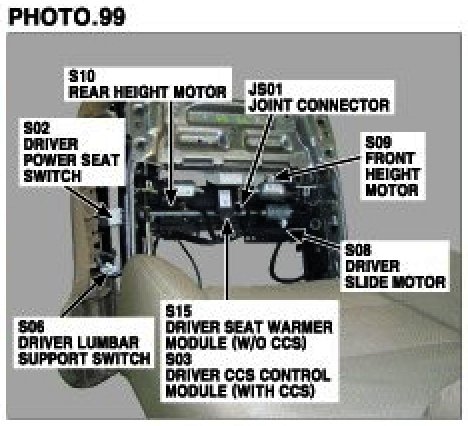 PHOTO.99

S10
REAR HEIGHT MOTOR

JS01
JOINT CONNECTOR

S02
DRIVER
POWER SEAT
SWITCH

S09
FRONT
HEIGHT
MOTOR

S08
DRIVER
SLIDE MOTOR

S06
DRIVER LUMBAR
SUPPORT SWITCH

S15
DRIVER SEAT WARMER
MODULE (W/O CCS)
S03
DRIVER CCS CONTROL
MODULE (WITH CCS)