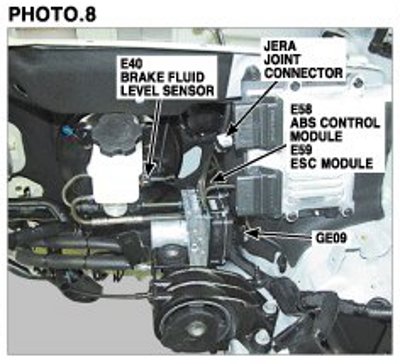 PHOTO.8

E40
BRAKE FLUID
LEVEL SENSOR

JERA
JOINT
CONNECTOR

E58
ABS CONTROL
MODULE
E59
ESC MODULE

GE09