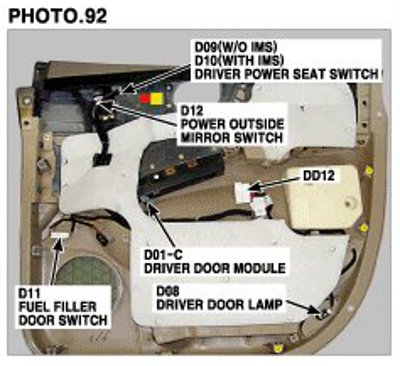 PHOTO.92

D09(W/O IMS)
D10(WITH IMS)
DRIVER POWER SEAT SWITCH

D12
POWER OUTSIDE
MIRROR SWITCH

DD12

D01-C
DRIVER DOOR MODULE

D11
FUEL FILLER
DOOR SWITCH

D08
DRIVER DOOR LAMP