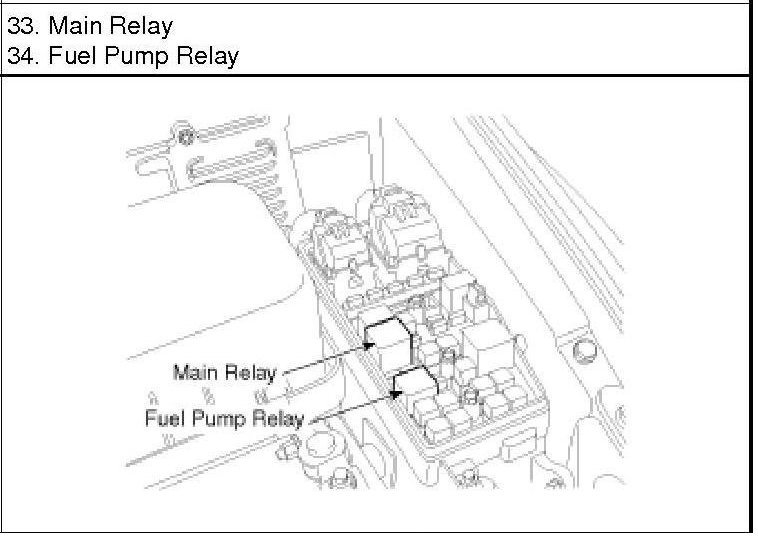 33. Main Relay
34. Fuel Pump Relay

Main Relay

Fuel Pump Relay