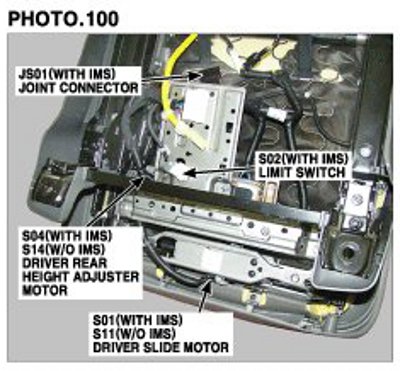 PHOTO.100

JS01(WITH IMS)
JOINT CONNECTOR

S02(WITH IMS)
LIMIT SWITCH

S04(WITH IMS)
S14(W/O IMS)
DRIVER REAR
HEIGHT ADJUSTER
MOTOR

S01(WITH IMS)
S11(W/O IMS)
DRIVER SLIDE MOTOR