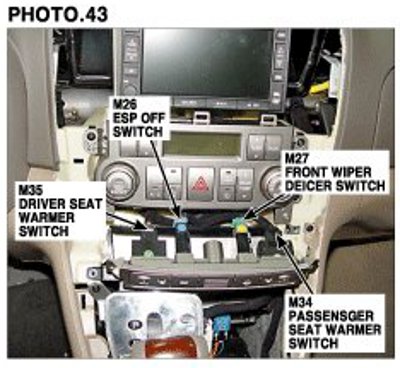 PHOTO.43

M26
ESP OFF
SWITCH

M27
FRONT WIPER
DEICER SWITCH

M35
DRIVER SEAT
WARMER
SWITCH

M34
PASSENSGER
SEAT WARMER
SWITCH