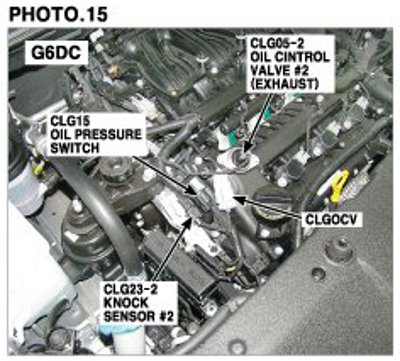 PHOTO.15

G6DC

CLG05-2
OIL CINTROL
VALVE #2
(EXHAUST)

CLG15
OIL PRESSURE
SWITCH

CLGOCV

CLG23-2
KNOCK
SENSOR #2