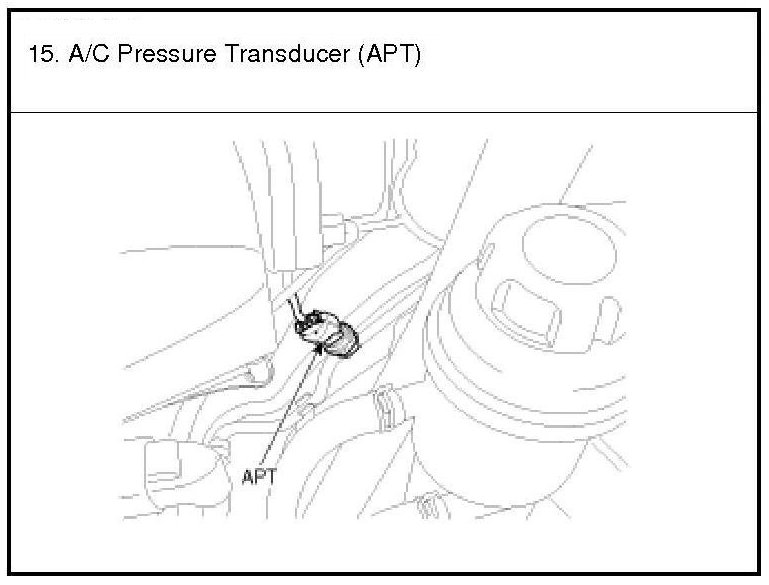 15. A/C Pressure Transducer (APT)

APT