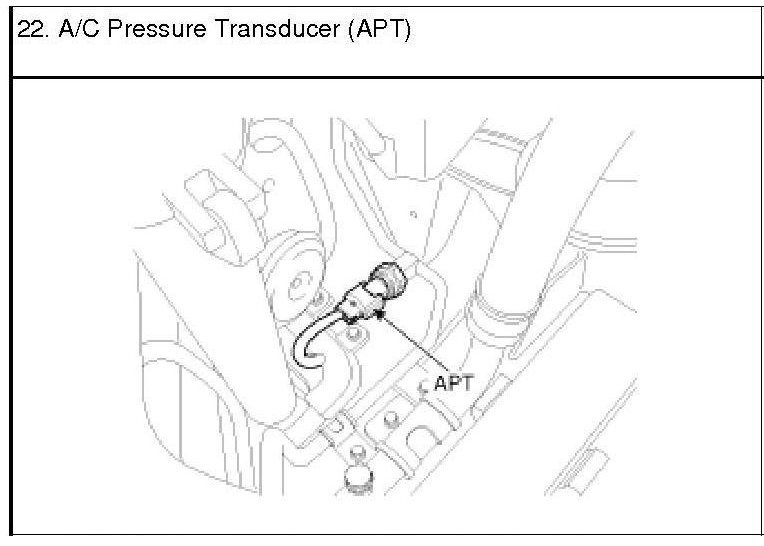 22. A/C Pressure Transducer (APT)

APT