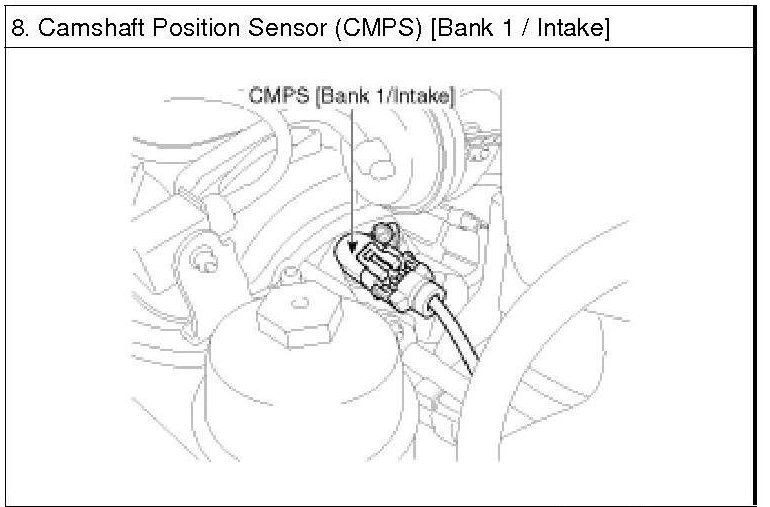 8. Camshaft Position Sensor (CMPS) [Bank 1 / Intake]

CMPS [Bank 1/Intake]