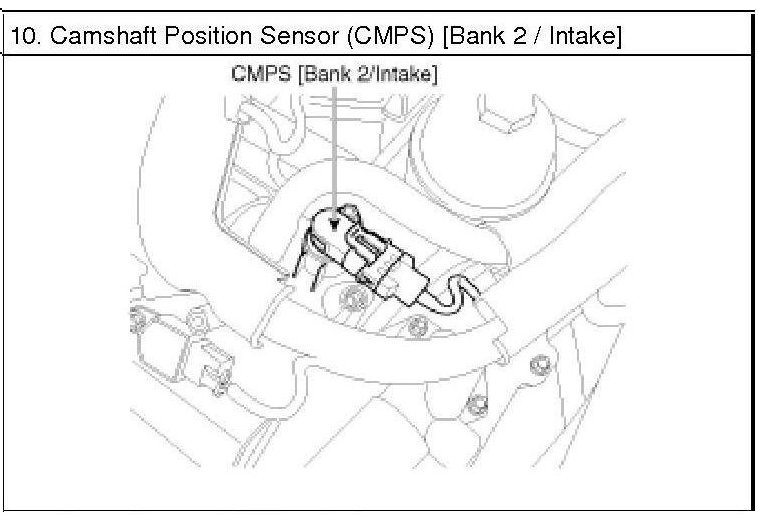 10. Camshaft Position Sensor (CMPS) [Bank 2 / Intake]

CMPS [Bank 2/Intake]