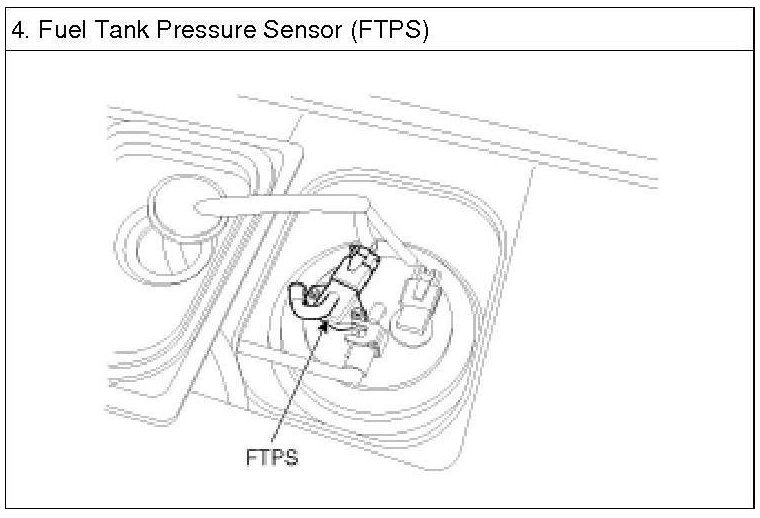 4. Fuel Tank Pressure Sensor (FTPS)

FTPS