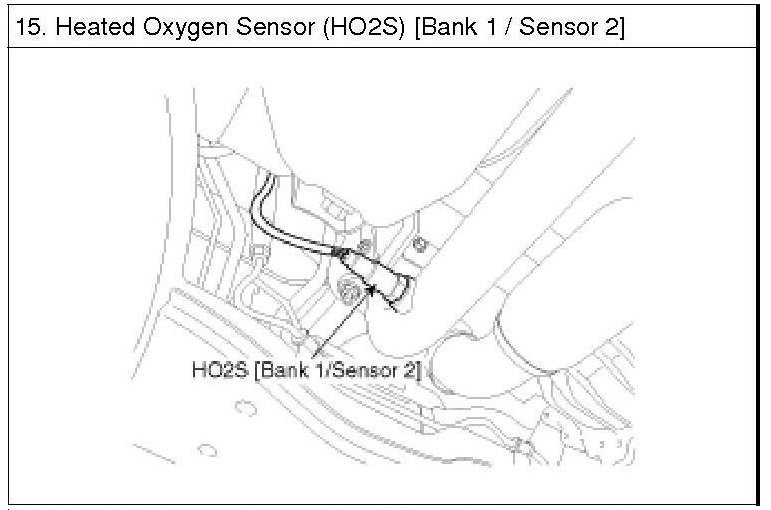 15. Heated Oxygen Sensor (HO2S) [Bank 1 / Sensor 2]

HO2S [Bank 1/Sensor 2]