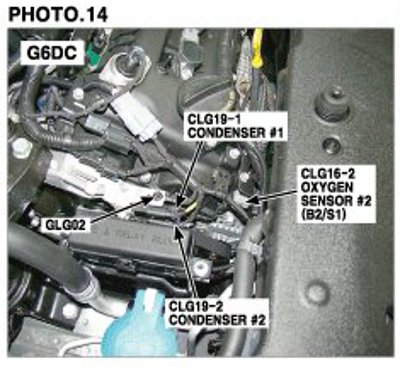 PHOTO.14

G6DC

CLG19-1
CONDENSER #1

CLG16-2
OXYGEN
SENSOR #2
(B2/S1)

GLG02

CLG19-2
CONDENSER #2